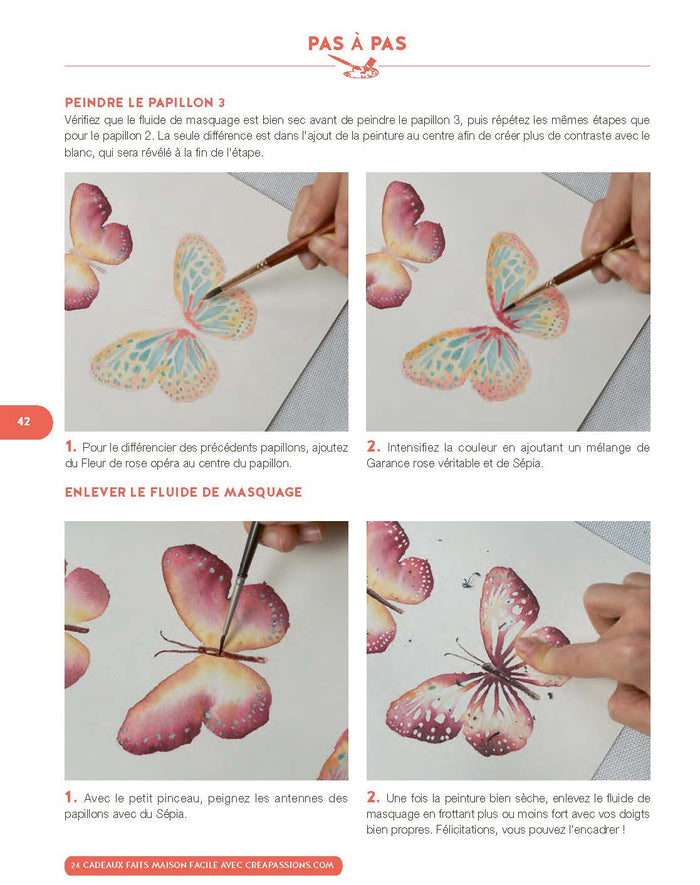 PAS À PAS

PEINDRE LE PAPILLON 3

Vérifiez que le fluide de masquage est bien sec avant de peindre le papillon 3, puis répétez les mêmes étapes que pour le papillon 2. La seule différence est dans l'ajout de la peinture au centre afin de créer plus de contraste avec le blanc, qui sera révélé à la fin de l'étape.

42

1. Pour le différencier des précédents papillons, ajoutez du Fleur de rose opéra au centre du papillon.

2. Intensifiez la couleur en ajoutant un mélange de Garance rose véritable et de Sépia.

ENLEVER LE FLUIDE DE MASQUAGE

1. Avec le petit pinceau, peignez les antennes des papillons avec du Sépia.

2. Une fois la peinture bien sèche, enlevez le fluide de masquage en frottant plus ou moins fort avec vos doigts bien propres. Félicitations, vous pouvez l'encadrer !

24 CADEAUX FAITS MAISON FACILE AVEC CREAPASSIONS.COM