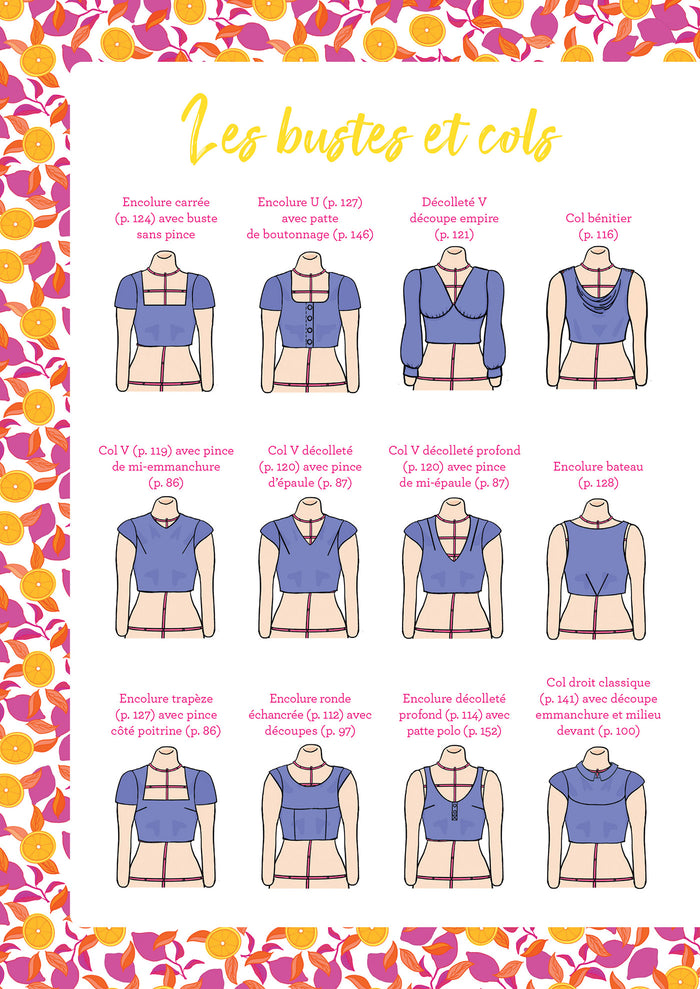 Les bustes et cols

Encolure carrée (p. 124) avec buste sans pince

Encolure U (p. 127) avec patte de boutonnage (p. 146)

Décolleté V découpe empire (p. 121)

Col bénitier (p. 116)

Col V (p. 119) avec pince de mi-emmanchure (p. 86)

Col V décolleté (p. 120) avec pince d'épaule (p. 87)

Col V décolleté profond (p. 120) avec pince de mi-épaule (p. 87)

Encolure bateau (p. 128)

Encolure trapèze (p. 127) avec pince côté poitrine (p. 86)

Encolure ronde échancrée (p. 112) avec découpes (p. 97)

Encolure décolleté profond (p. 114) avec patte polo (p. 152)

Col droit classique (p. 141) avec découpe emmanchure et milieu devant (p. 100)