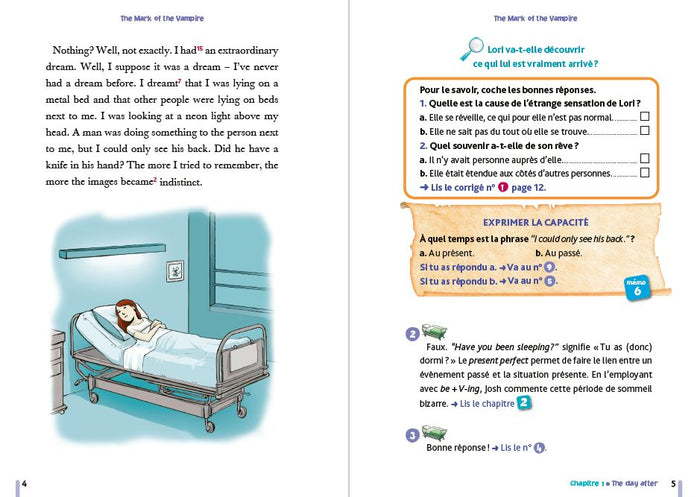 The Mark of the Vampire

Nothing? Well, not exactly. I had$^{15}$ an extraordinary dream. Well, I suppose it was a dream – I've never had a dream before. I dreamt$^{7}$ that I was lying on a metal bed and that other people were lying on beds next to me. I was looking at a neon light above my head. A man was doing something to the person next to me, but I could only see his back. Did he have a knife in his hand? The more I tried to remember, the more the images became$^{2}$ indistinct.

4

The Mark of the Vampire

Lori va-t-elle découvrir ce qui lui est vraiment arrivé ?

Pour le savoir, coche les bonnes réponses.
1. Quelle est la cause de l'étrange sensation de Lori ?
a. Elle se réveille, ce qui pour elle n'est pas normal. ☐
b. Elle ne sait pas du tout où elle se trouve. ☐
2. Quel souvenir a-t-elle de son rêve ?
a. Il n'y avait personne auprès d'elle. ☐
b. Elle était étendue aux côtés d'autres personnes. ☐
→ Lis le corrigé n° 1 page 12.

EXPRIMER LA CAPACITÉ
À quel temps est la phrase "I could only see his back." ?
a. Au présent.
b. Au passé.
Si tu as répondu a. → Va au n° 9.
Si tu as répondu b. → Va au n° 5.
mémo 6

2 Faux. "Have you been sleeping?" signifie « Tu as (donc) dormi ? » Le present perfect permet de faire le lien entre un évènement passé et la situation présente. En l'employant avec be + V-ing, Josh commente cette période de sommeil bizarre. → Lis le chapitre 2

3 Bonne réponse ! → Lis le n° 4.

Chapitre 1 • The day after 5