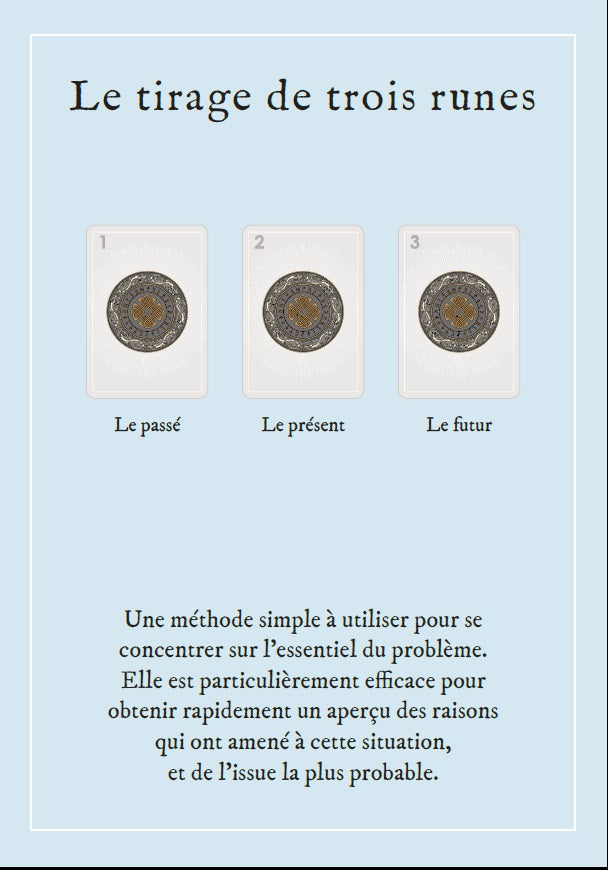 Le tirage de trois runes

1

2

3

Le passé

Le présent

Le futur

Une méthode simple à utiliser pour se concentrer sur l'essentiel du problème. Elle est particulièrement efficace pour obtenir rapidement un aperçu des raisons qui ont amené à cette situation, et de l'issue la plus probable.