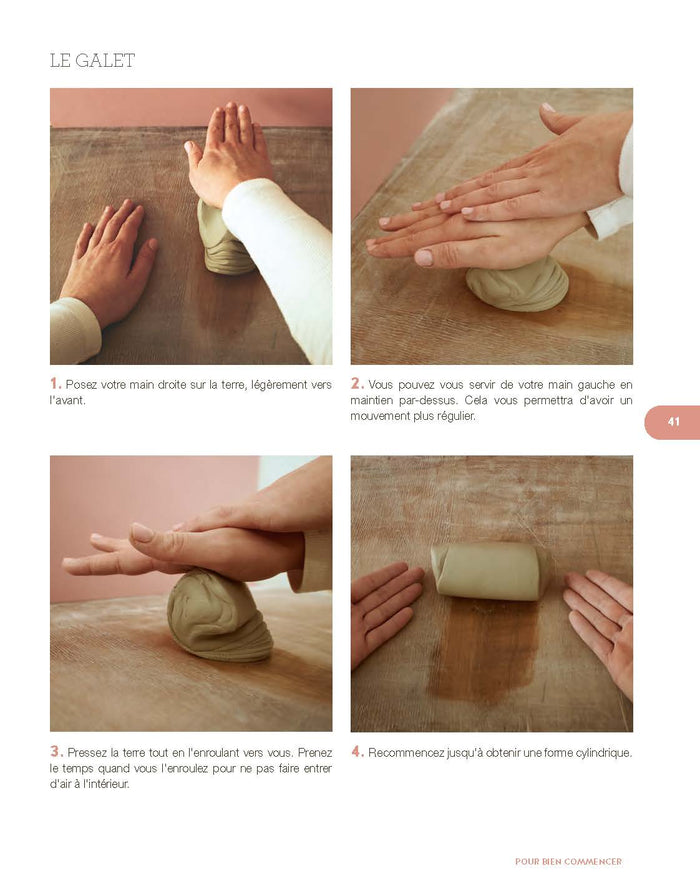 LE GALET

1. Posez votre main droite sur la terre, légèrement vers l'avant.

2. Vous pouvez vous servir de votre main gauche en maintien par-dessus. Cela vous permettra d'avoir un mouvement plus régulier.

41

3. Pressez la terre tout en l'enroulant vers vous. Prenez le temps quand vous l'enroulez pour ne pas faire entrer d'air à l'intérieur.

4. Recommencez jusqu'à obtenir une forme cylindrique.

POUR BIEN COMMENCER