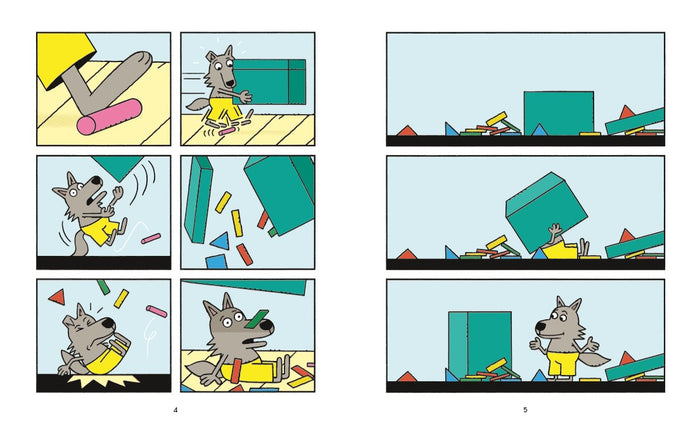 4

5