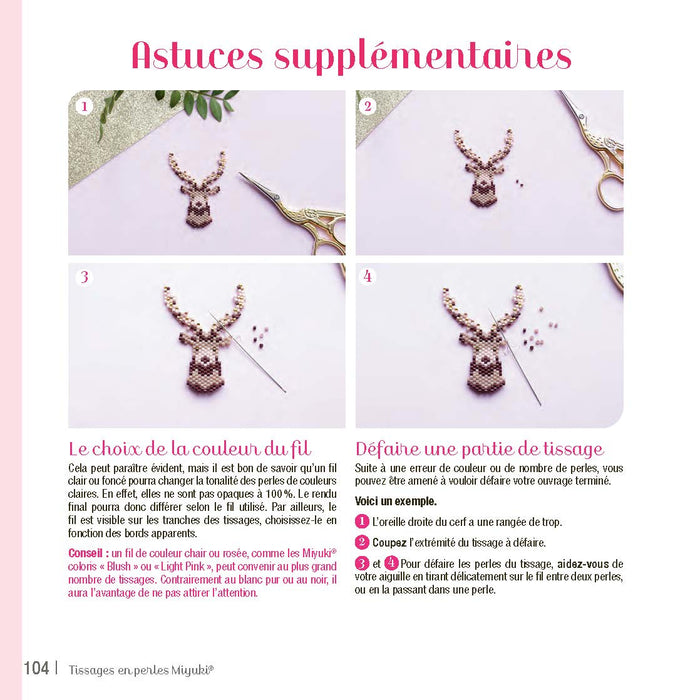 Astuces supplémentaires

1

2

3

4

Le choix de la couleur du fil

Cela peut paraître évident, mais il est bon de savoir qu'un fil clair ou foncé pourra changer la tonalité des perles de couleurs claires. En effet, elles ne sont pas opaques à 100 %. Le rendu final pourra donc différer selon le fil utilisé. Par ailleurs, le fil est visible sur les tranches des tissages, choisissez-le en fonction des bords apparents.

Conseil : un fil de couleur chair ou rosée, comme les Miyuki® coloris « Blush » ou « Light Pink », peut convenir au plus grand nombre de tissages. Contrairement au blanc pur ou au noir, il aura l'avantage de ne pas attirer l'attention.

Défaire une partie de tissage

Suite à une erreur de couleur ou de nombre de perles, vous pouvez être amené à vouloir défaire votre ouvrage terminé.

Voici un exemple.

1 L'oreille droite du cerf a une rangée de trop.

2 Coupez l'extrémité du tissage à défaire.

3 et 4 Pour défaire les perles du tissage, aidez-vous de votre aiguille en tirant délicatement sur le fil entre deux perles, ou en la passant dans une perle.

104 | Tissages en perles Miyuki®