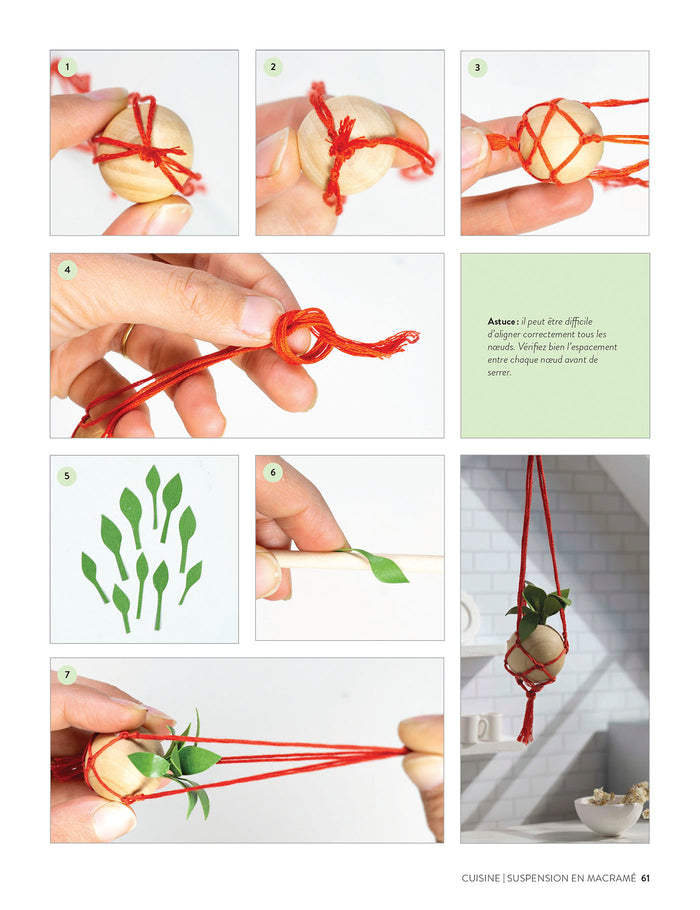 1

2

3

4

Astuce : il peut être difficile d'aligner correctement tous les nœuds. Vérifiez bien l'espacement entre chaque nœud avant de serrer.

5

6

7

CUISINE | SUSPENSION EN MACRAMÉ 61