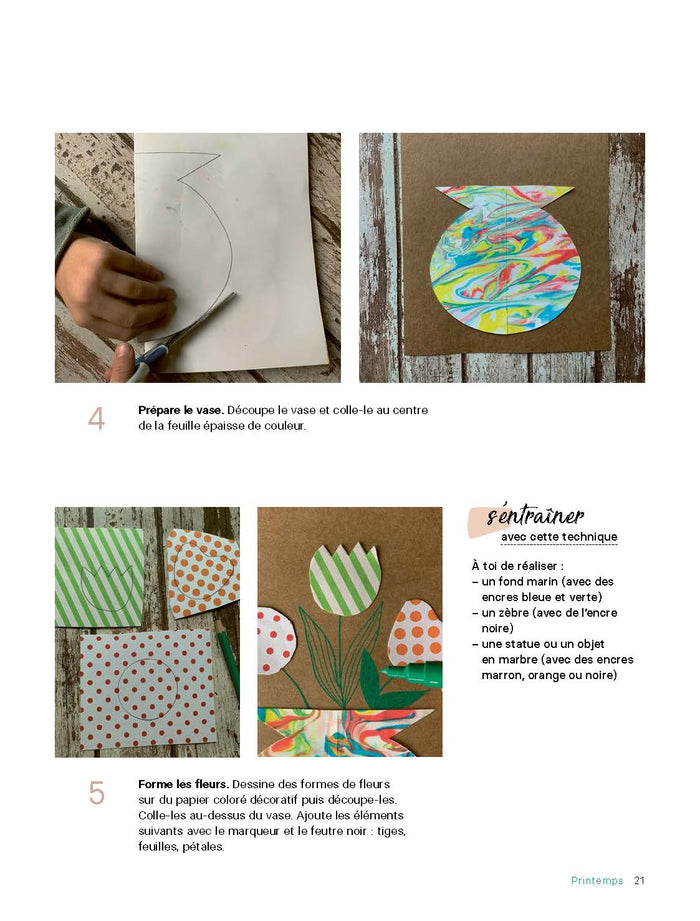 4 **Prépare le vase.** Découpe le vase et colle-le au centre de la feuille épaisse de couleur.

s'entraîner
avec cette technique

À toi de réaliser :
– un fond marin (avec des encres bleue et verte)
– un zèbre (avec de l'encre noire)
– une statue ou un objet en marbre (avec des encres marron, orange ou noire)

5 **Forme les fleurs.** Dessine des formes de fleurs sur du papier coloré décoratif puis découpe-les. Colle-les au-dessus du vase. Ajoute les éléments suivants avec le marqueur et le feutre noir : tiges, feuilles, pétales.

Printemps 21