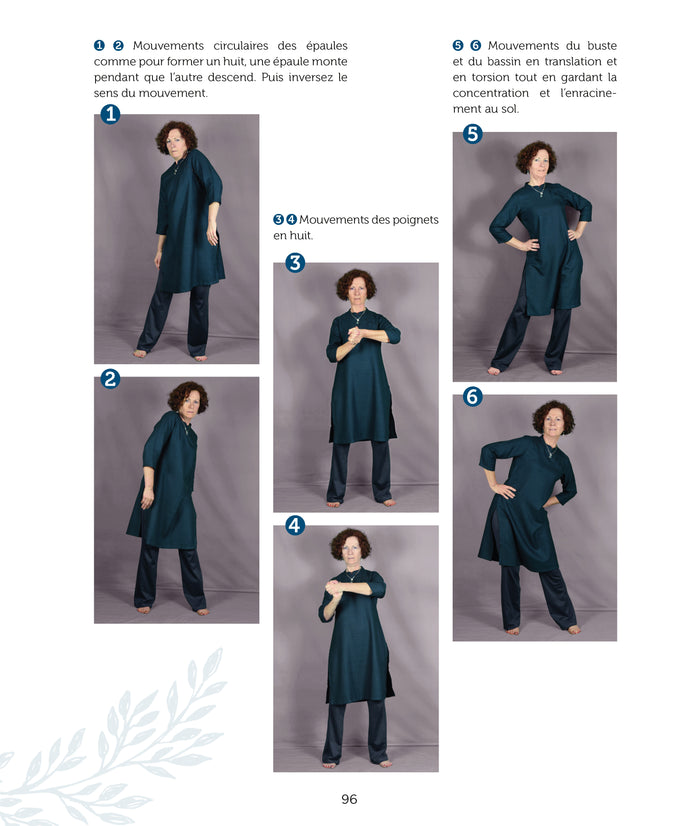 ❶ ❷ Mouvements circulaires des épaules comme pour former un huit, une épaule monte pendant que l'autre descend. Puis inversez le sens du mouvement.

1

2

❸ ❹ Mouvements des poignets en huit.

3

4

❺ ❻ Mouvements du buste et du bassin en translation et en torsion tout en gardant la concentration et l'enracinement au sol.

5

6

96