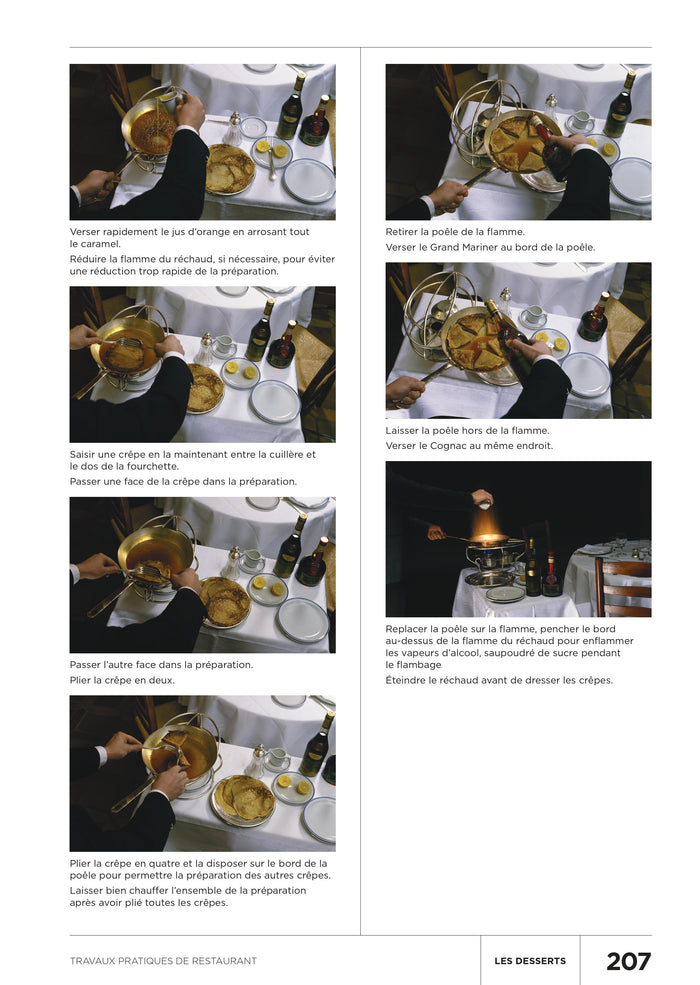 Verser rapidement le jus d'orange en arrosant tout le caramel.

Réduire la flamme du réchaud, si nécessaire, pour éviter une réduction trop rapide de la préparation.

Saisir une crêpe en la maintenant entre la cuillère et le dos de la fourchette.

Passer une face de la crêpe dans la préparation.

Passer l'autre face dans la préparation.

Plier la crêpe en deux.

Plier la crêpe en quatre et la disposer sur le bord de la poêle pour permettre la préparation des autres crêpes.

Laisser bien chauffer l'ensemble de la préparation après avoir plié toutes les crêpes.

Retirer la poêle de la flamme.

Verser le Grand Mariner au bord de la poêle.

Laisser la poêle hors de la flamme.

Verser le Cognac au même endroit.

Replacer la poêle sur la flamme, pencher le bord au-dessus de la flamme du réchaud pour enflammer les vapeurs d'alcool, saupoudré de sucre pendant le flambage

Éteindre le réchaud avant de dresser les crêpes.

TRAVAUX PRATIQUES DE RESTAURANT

LES DESSERTS

207