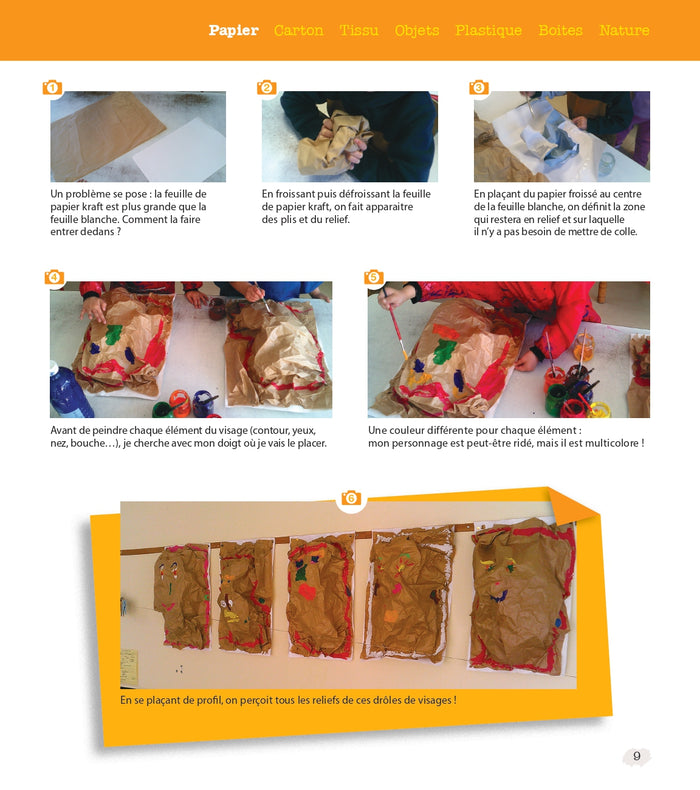 Papier Carton Tissu Objets Plastique Boites Nature

1

Un problème se pose : la feuille de papier kraft est plus grande que la feuille blanche. Comment la faire entrer dedans ?

2

En froissant puis défroissant la feuille de papier kraft, on fait apparaitre des plis et du relief.

3

En plaçant du papier froissé au centre de la feuille blanche, on définit la zone qui restera en relief et sur laquelle il n'y a pas besoin de mettre de colle.

4

Avant de peindre chaque élément du visage (contour, yeux, nez, bouche…), je cherche avec mon doigt où je vais le placer.

5

Une couleur différente pour chaque élément : mon personnage est peut-être ridé, mais il est multicolore !

6

En se plaçant de profil, on perçoit tous les reliefs de ces drôles de visages !

9