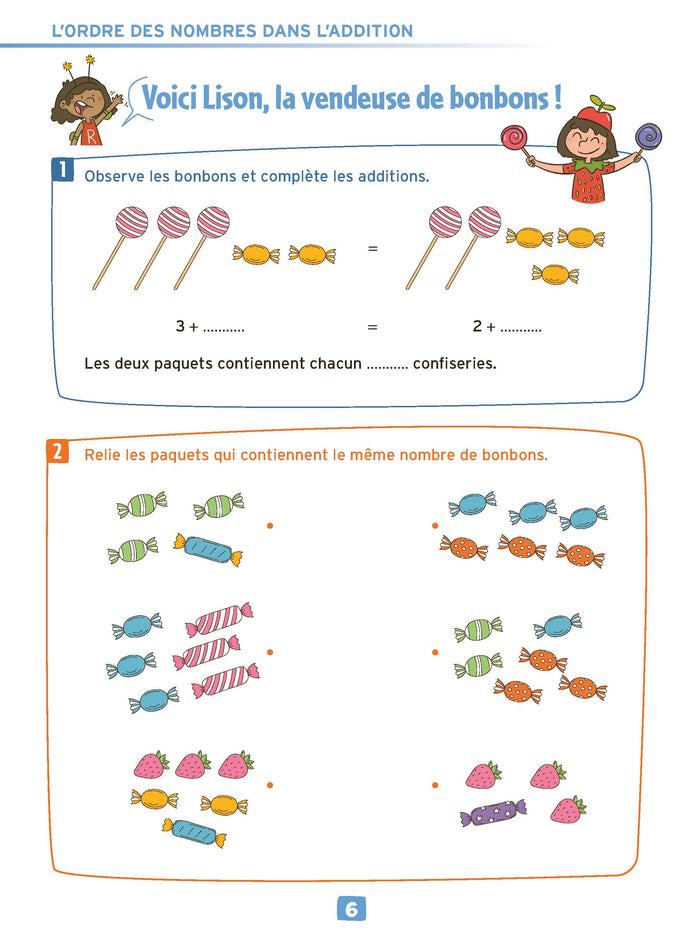 L'ORDRE DES NOMBRES DANS L'ADDITION

R

Voici Lison, la vendeuse de bonbons !

1 Observe les bonbons et complète les additions.

=

3 + ........... = 2 + ...........

Les deux paquets contiennent chacun ........... confiseries.

2 Relie les paquets qui contiennent le même nombre de bonbons.

6