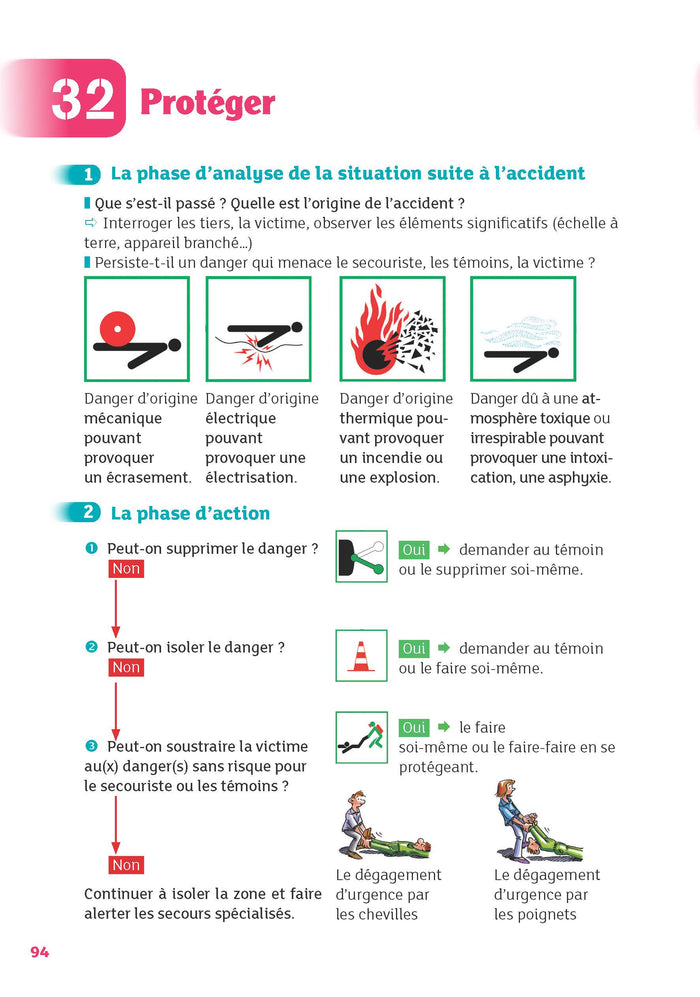 32 Protéger

1 La phase d'analyse de la situation suite à l'accident

Que s'est-il passé ? Quelle est l'origine de l'accident ?
⇨ Interroger les tiers, la victime, observer les éléments significatifs (échelle à terre, appareil branché...)
Persiste-t-il un danger qui menace le secouriste, les témoins, la victime ?

Danger d'origine mécanique pouvant provoquer un écrasement.

Danger d'origine électrique pouvant provoquer une électrisation.

Danger d'origine thermique pouvant provoquer un incendie ou une explosion.

Danger dû à une atmosphère toxique ou irrespirable pouvant provoquer une intoxication, une asphyxie.

2 La phase d'action

❶ Peut-on supprimer le danger ?
Non

Oui ➡ demander au témoin ou le supprimer soi-même.

❷ Peut-on isoler le danger ?
Non

Oui ➡ demander au témoin ou le faire soi-même.

❸ Peut-on soustraire la victime au(x) danger(s) sans risque pour le secouriste ou les témoins ?

Oui ➡ le faire soi-même ou le faire-faire en se protégeant.

Non

Continuer à isoler la zone et faire alerter les secours spécialisés.

Le dégagement d'urgence par les chevilles

Le dégagement d'urgence par les poignets

94