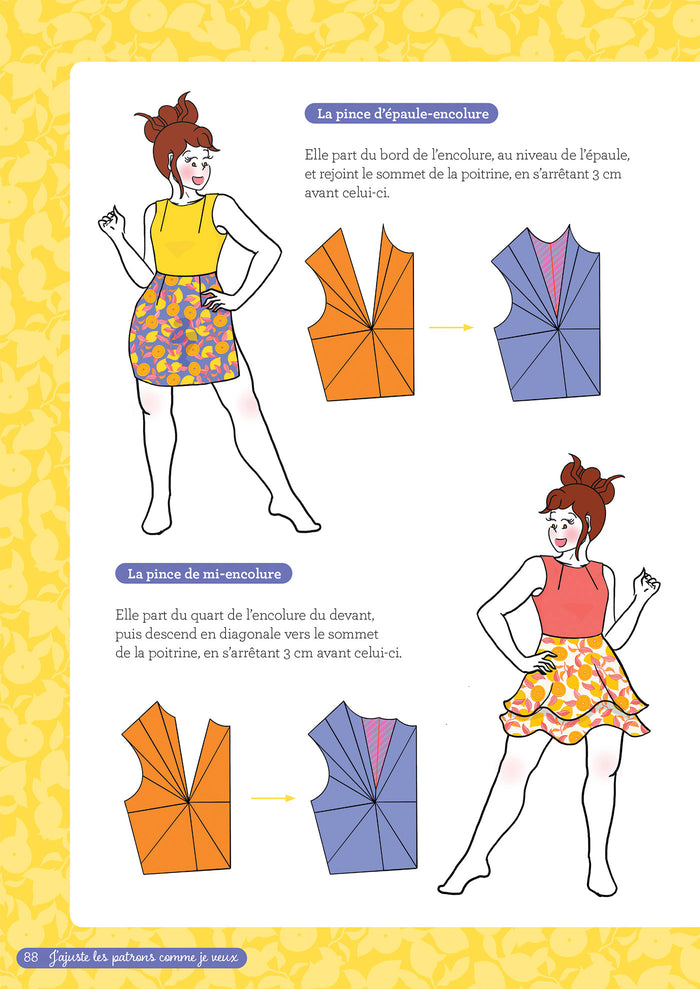 La pince d'épaule-encolure

Elle part du bord de l'encolure, au niveau de l'épaule, et rejoint le sommet de la poitrine, en s'arrêtant 3 cm avant celui-ci.

La pince de mi-encolure

Elle part du quart de l'encolure du devant, puis descend en diagonale vers le sommet de la poitrine, en s'arrêtant 3 cm avant celui-ci.

88 J'ajuste les patrons comme je veux