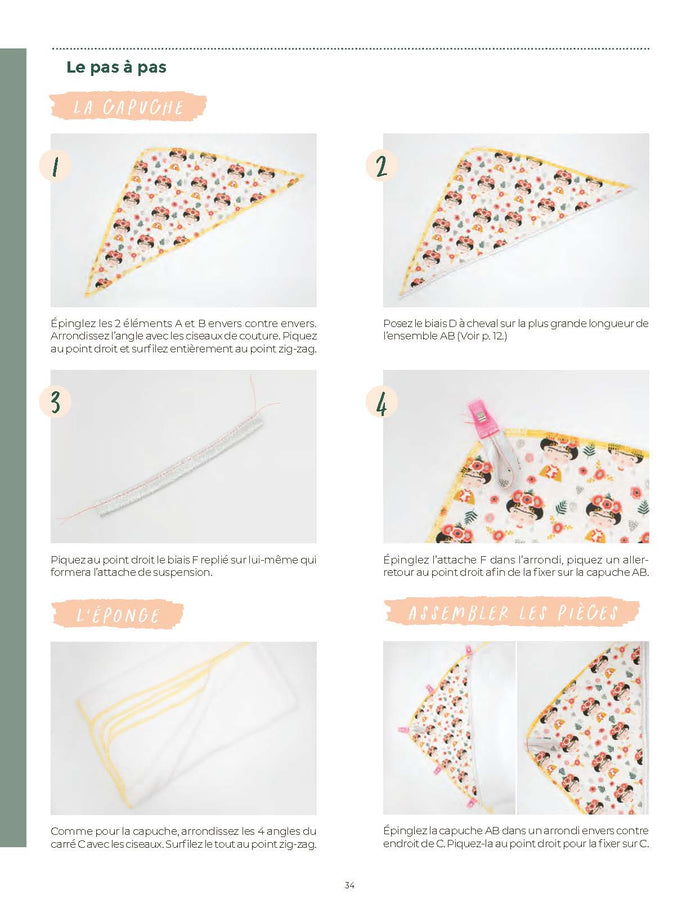 Le pas à pas

LA CAPUCHE

1

Épinglez les 2 éléments A et B envers contre envers. Arrondissez l'angle avec les ciseaux de couture. Piquez au point droit et surfilez entièrement au point zig-zag.

2

Posez le biais D à cheval sur la plus grande longueur de l'ensemble AB (Voir p. 12.)

3

Piquez au point droit le biais F replié sur lui-même qui formera l'attache de suspension.

4

Épinglez l'attache F dans l'arrondi, piquez un aller-retour au point droit afin de la fixer sur la capuche AB.

L'ÉPONGE

Comme pour la capuche, arrondissez les 4 angles du carré C avec les ciseaux. Surfilez le tout au point zig-zag.

ASSEMBLER LES PIÈCES

Épinglez la capuche AB dans un arrondi envers contre endroit de C. Piquez-la au point droit pour la fixer sur C.

34