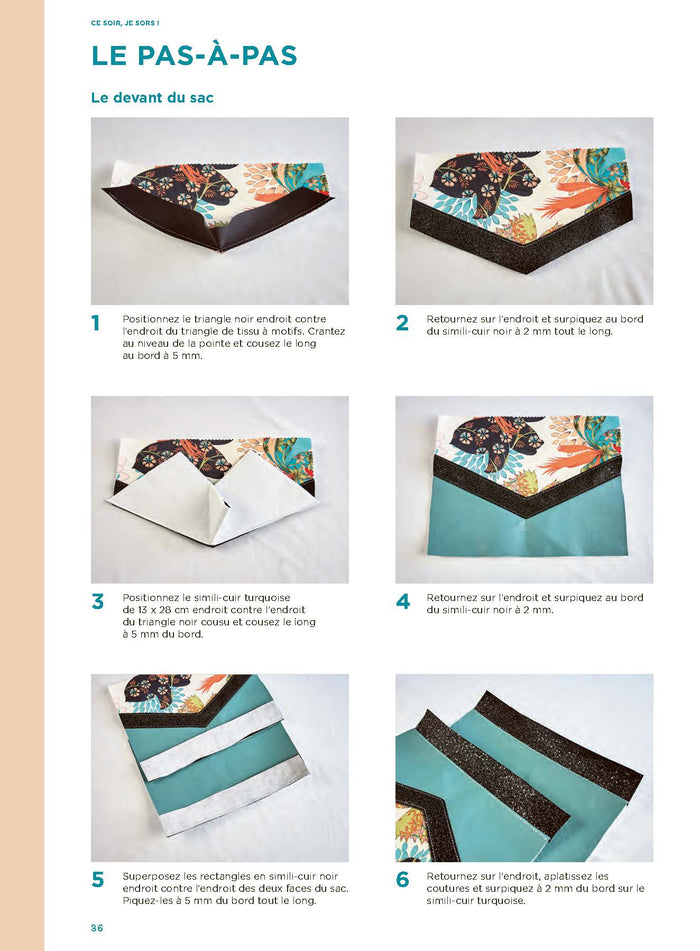 CE SOIR, JE SORS !

LE PAS-À-PAS

Le devant du sac

1 Positionnez le triangle noir endroit contre l'endroit du triangle de tissu à motifs. Crantez au niveau de la pointe et cousez le long au bord à 5 mm.

2 Retournez sur l'endroit et surpiquez au bord du simili-cuir noir à 2 mm tout le long.

3 Positionnez le simili-cuir turquoise de 13 x 28 cm endroit contre l'endroit du triangle noir cousu et cousez le long à 5 mm du bord.

4 Retournez sur l'endroit et surpiquez au bord du simili-cuir noir à 2 mm.

5 Superposez les rectangles en simili-cuir noir endroit contre l'endroit des deux faces du sac. Piquez-les à 5 mm du bord tout le long.

6 Retournez sur l'endroit, aplatissez les coutures et surpiquez à 2 mm du bord sur le simili-cuir turquoise.

36