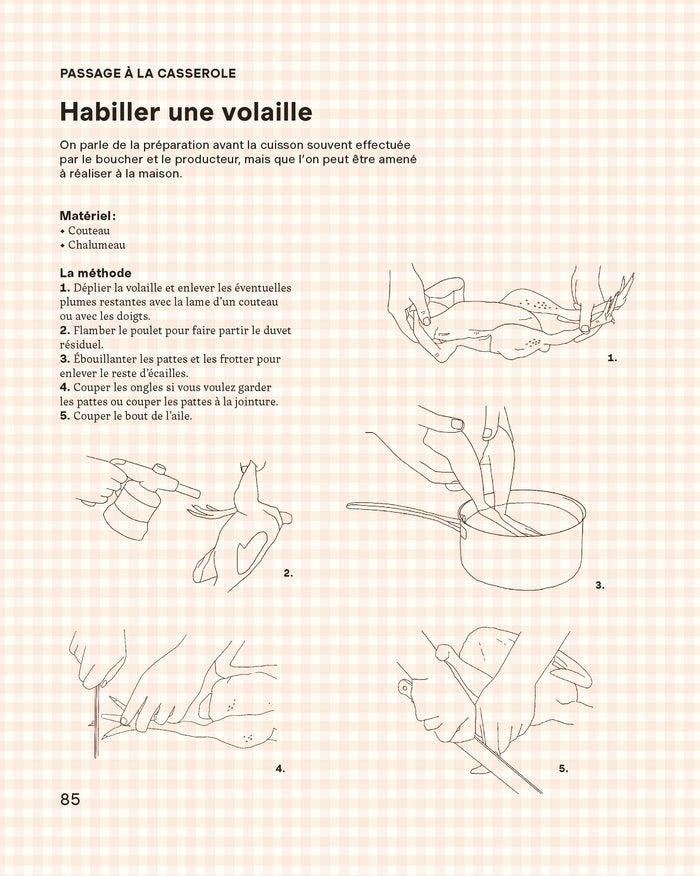 PASSAGE À LA CASSEROLE

Habiller une volaille

On parle de la préparation avant la cuisson souvent effectuée par le boucher et le producteur, mais que l'on peut être amené à réaliser à la maison.

Matériel :
• Couteau
• Chalumeau

La méthode
1. Déplier la volaille et enlever les éventuelles plumes restantes avec la lame d'un couteau ou avec les doigts.
2. Flamber le poulet pour faire partir le duvet résiduel.
3. Ébouillanter les pattes et les frotter pour enlever le reste d'écailles.
4. Couper les ongles si vous voulez garder les pattes ou couper les pattes à la jointure.
5. Couper le bout de l'aile.

1.

2.

3.

4.

5.

85