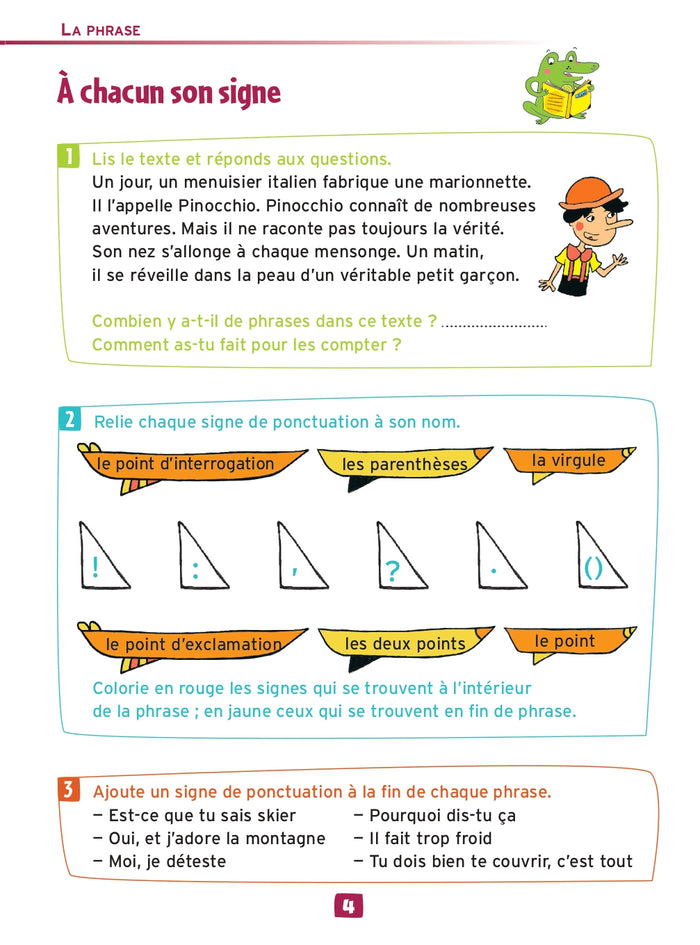 LA PHRASE

À chacun son signe

1 Lis le texte et réponds aux questions.
Un jour, un menuisier italien fabrique une marionnette. Il l'appelle Pinocchio. Pinocchio connaît de nombreuses aventures. Mais il ne raconte pas toujours la vérité. Son nez s'allonge à chaque mensonge. Un matin, il se réveille dans la peau d'un véritable petit garçon.

Combien y a-t-il de phrases dans ce texte ? ........................
Comment as-tu fait pour les compter ?

2 Relie chaque signe de ponctuation à son nom.

le point d'interrogation
les parenthèses
la virgule

!
:
,
?
.
()

le point d'exclamation
les deux points
le point

Colorie en rouge les signes qui se trouvent à l'intérieur de la phrase ; en jaune ceux qui se trouvent en fin de phrase.

3 Ajoute un signe de ponctuation à la fin de chaque phrase.
— Est-ce que tu sais skier
— Oui, et j'adore la montagne
— Moi, je déteste

— Pourquoi dis-tu ça
— Il fait trop froid
— Tu dois bien te couvrir, c'est tout

4