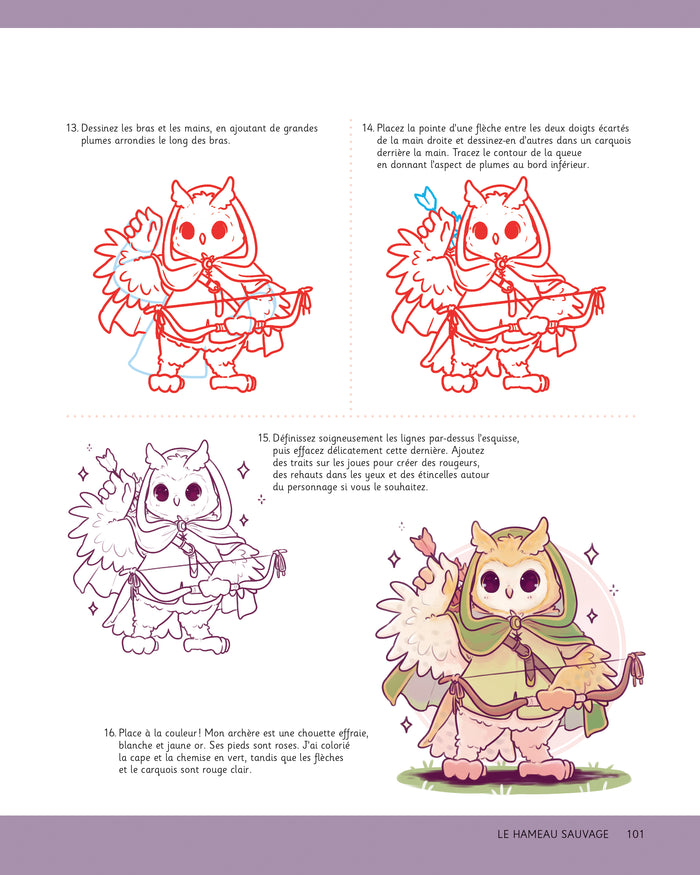 13. Dessinez les bras et les mains, en ajoutant de grandes plumes arrondies le long des bras.

14. Placez la pointe d'une flèche entre les deux doigts écartés de la main droite et dessinez-en d'autres dans un carquois derrière la main. Tracez le contour de la queue en donnant l'aspect de plumes au bord inférieur.

15. Définissez soigneusement les lignes par-dessus l'esquisse, puis effacez délicatement cette dernière. Ajoutez des traits sur les joues pour créer des rougeurs, des rehauts dans les yeux et des étincelles autour du personnage si vous le souhaitez.

16. Place à la couleur ! Mon archère est une chouette effraie, blanche et jaune or. Ses pieds sont roses. J'ai colorié la cape et la chemise en vert, tandis que les flèches et le carquois sont rouge clair.

LE HAMEAU SAUVAGE 101