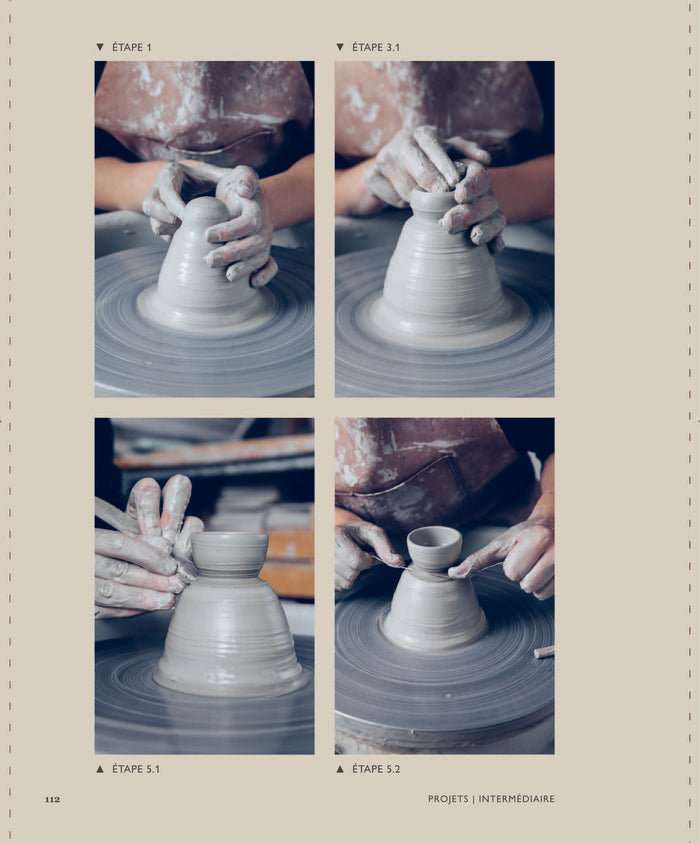 ▼ ÉTAPE 1

▼ ÉTAPE 3.1

▲ ÉTAPE 5.1

▲ ÉTAPE 5.2

112

PROJETS | INTERMÉDIAIRE