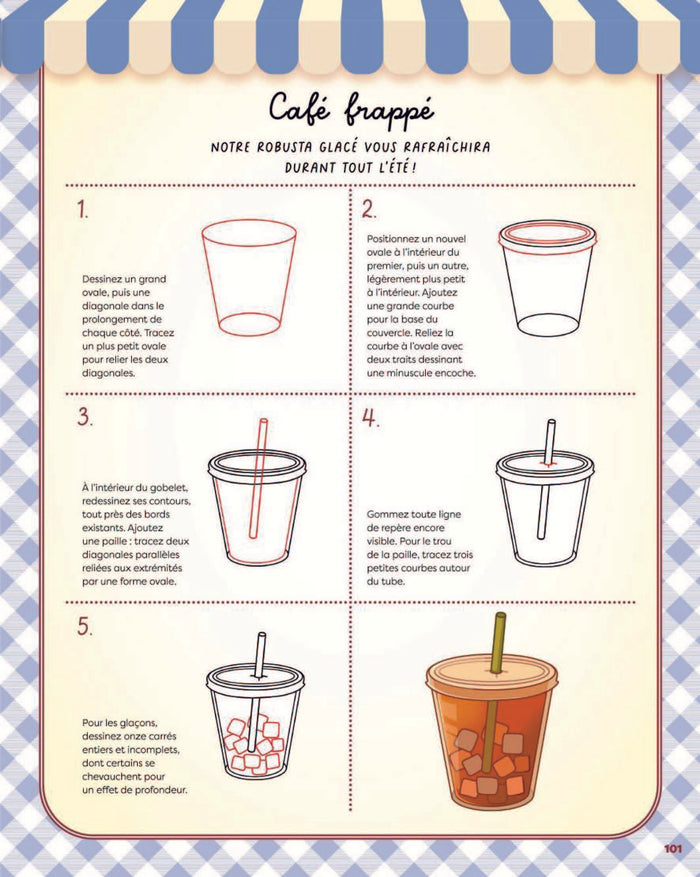 Café frappé

NOTRE ROBUSTA GLACÉ VOUS RAFRAÎCHIRA DURANT TOUT L'ÉTÉ !

1.

Dessinez un grand ovale, puis une diagonale dans le prolongement de chaque côté. Tracez un plus petit ovale pour relier les deux diagonales.

2.

Positionnez un nouvel ovale à l'intérieur du premier, puis un autre, légèrement plus petit à l'intérieur. Ajoutez une grande courbe pour la base du couvercle. Reliez la courbe à l'ovale avec deux traits dessinant une minuscule encoche.

3.

À l'intérieur du gobelet, redessinez ses contours, tout près des bords existants. Ajoutez une paille : tracez deux diagonales parallèles reliées aux extrémités par une forme ovale.

4.

Gommez toute ligne de repère encore visible. Pour le trou de la paille, tracez trois petites courbes autour du tube.

5.

Pour les glaçons, dessinez onze carrés entiers et incomplets, dont certains se chevauchent pour un effet de profondeur.

101