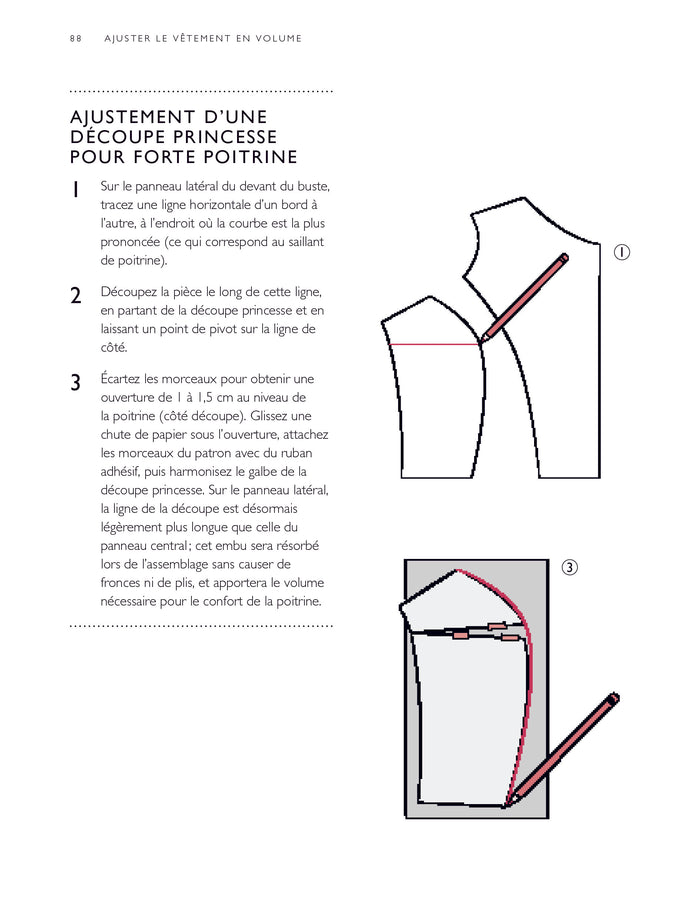 88 AJUSTER LE VÊTEMENT EN VOLUME

AJUSTEMENT D'UNE DÉCOUPE PRINCESSE POUR FORTE POITRINE

1 Sur le panneau latéral du devant du buste, tracez une ligne horizontale d'un bord à l'autre, à l'endroit où la courbe est la plus prononcée (ce qui correspond au saillant de poitrine).

2 Découpez la pièce le long de cette ligne, en partant de la découpe princesse et en laissant un point de pivot sur la ligne de côté.

3 Écartez les morceaux pour obtenir une ouverture de 1 à 1,5 cm au niveau de la poitrine (côté découpe). Glissez une chute de papier sous l'ouverture, attachez les morceaux du patron avec du ruban adhésif, puis harmonisez le galbe de la découpe princesse. Sur le panneau latéral, la ligne de la découpe est désormais légèrement plus longue que celle du panneau central ; cet embu sera résorbé lors de l'assemblage sans causer de fronces ni de plis, et apportera le volume nécessaire pour le confort de la poitrine.

①

③