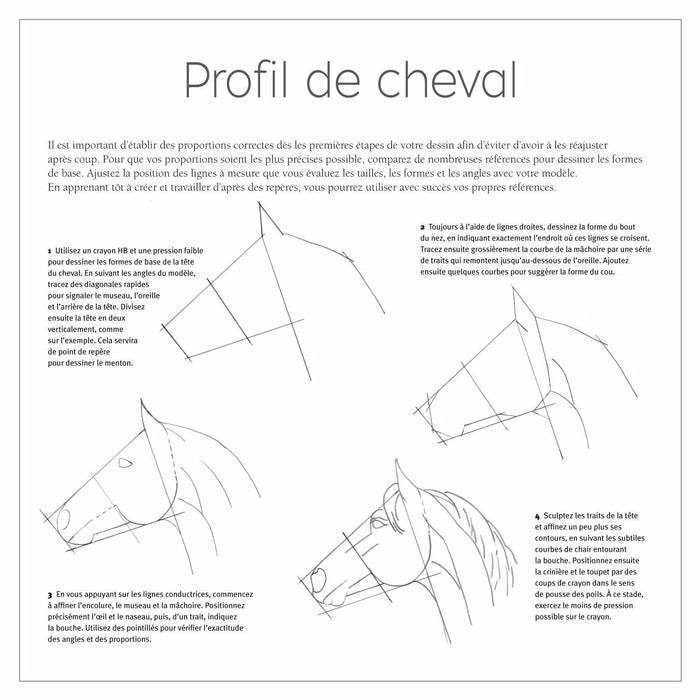 Profil de cheval

Il est important d'établir des proportions correctes dès les premières étapes de votre dessin afin d'éviter d'avoir à les réajuster après coup. Pour que vos proportions soient les plus précises possible, comparez de nombreuses références pour dessiner les formes de base. Ajustez la position des lignes à mesure que vous évaluez les tailles, les formes et les angles avec votre modèle. En apprenant tôt à créer et travailler d'après des repères, vous pourrez utiliser avec succès vos propres références.

1 Utilisez un crayon HB et une pression faible pour dessiner les formes de base de la tête du cheval. En suivant les angles du modèle, tracez des diagonales rapides pour signaler le museau, l'oreille et l'arrière de la tête. Divisez ensuite la tête en deux verticalement, comme sur l'exemple. Cela servira de point de repère pour dessiner le menton.

2 Toujours à l'aide de lignes droites, dessinez la forme du bout du nez, en indiquant exactement l'endroit où ces lignes se croisent. Tracez ensuite grossièrement la courbe de la mâchoire par une série de traits qui remontent jusqu'au-dessous de l'oreille. Ajoutez ensuite quelques courbes pour suggérer la forme du cou.

3 En vous appuyant sur les lignes conductrices, commencez à affiner l'encolure, le museau et la mâchoire. Positionnez précisément l'œil et le naseau, puis, d'un trait, indiquez la bouche. Utilisez des pointillés pour vérifier l'exactitude des angles et des proportions.

4 Sculptez les traits de la tête et affinez un peu plus ses contours, en suivant les subtiles courbes de chair entourant la bouche. Positionnez ensuite la crinière et le toupet par des coups de crayon dans le sens de pousse des poils. À ce stade, exercez le moins de pression possible sur le crayon.