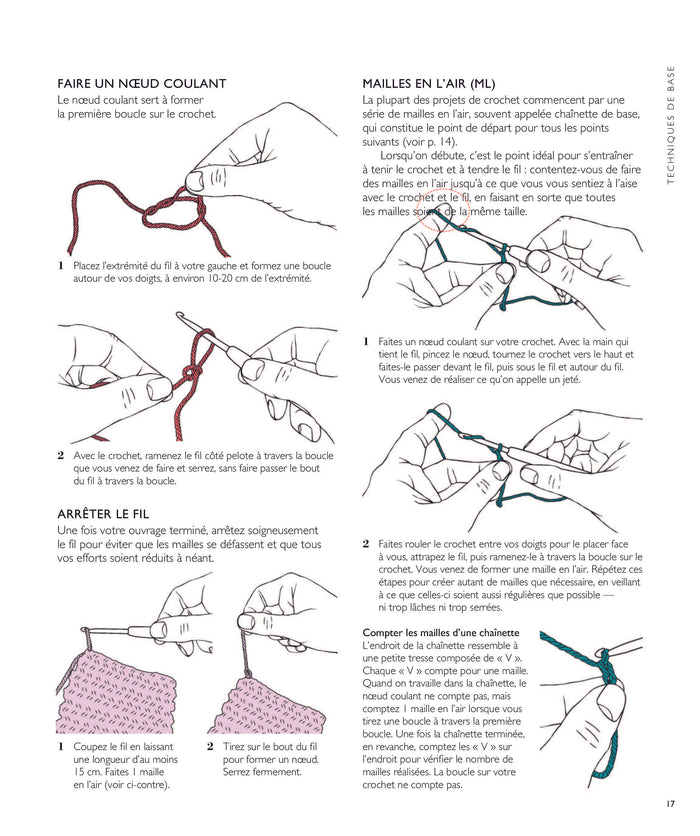 FAIRE UN NŒUD COULANT
Le nœud coulant sert à former la première boucle sur le crochet.

1 Placez l'extrémité du fil à votre gauche et formez une boucle autour de vos doigts, à environ 10-20 cm de l'extrémité.

2 Avec le crochet, ramenez le fil côté pelote à travers la boucle que vous venez de faire et serrez, sans faire passer le bout du fil à travers la boucle.

ARRÊTER LE FIL
Une fois votre ouvrage terminé, arrêtez soigneusement le fil pour éviter que les mailles se défassent et que tous vos efforts soient réduits à néant.

1 Coupez le fil en laissant une longueur d'au moins 15 cm. Faites 1 maille en l'air (voir ci-contre).

2 Tirez sur le bout du fil pour former un nœud. Serrez fermement.

MAILLES EN L'AIR (ML)
La plupart des projets de crochet commencent par une série de mailles en l'air, souvent appelée chaînette de base, qui constitue le point de départ pour tous les points suivants (voir p. 14).

Lorsqu'on débute, c'est le point idéal pour s'entraîner à tenir le crochet et à tendre le fil : contentez-vous de faire des mailles en l'air jusqu'à ce que vous vous sentiez à l'aise avec le crochet et le fil, en faisant en sorte que toutes les mailles soient de la même taille.

1 Faites un nœud coulant sur votre crochet. Avec la main qui tient le fil, pincez le nœud, tournez le crochet vers le haut et faites-le passer devant le fil, puis sous le fil et autour du fil. Vous venez de réaliser ce qu'on appelle un jeté.

2 Faites rouler le crochet entre vos doigts pour le placer face à vous, attrapez le fil, puis ramenez-le à travers la boucle sur le crochet. Vous venez de former une maille en l'air. Répétez ces étapes pour créer autant de mailles que nécessaire, en veillant à ce que celles-ci soient aussi régulières que possible — ni trop lâches ni trop serrées.

Compter les mailles d'une chaînette
L'endroit de la chaînette ressemble à une petite tresse composée de « V ». Chaque « V » compte pour une maille. Quand on travaille dans la chaînette, le nœud coulant ne compte pas, mais comptez 1 maille en l'air lorsque vous tirez une boucle à travers la première boucle. Une fois la chaînette terminée, en revanche, comptez les « V » sur l'endroit pour vérifier le nombre de mailles réalisées. La boucle sur votre crochet ne compte pas.

TECHNIQUES DE BASE

17