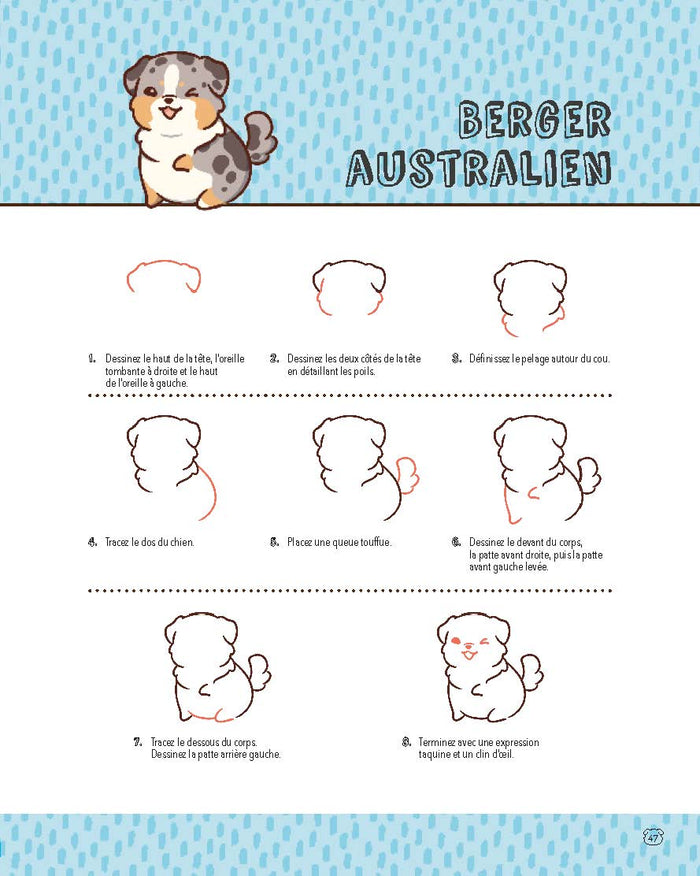 BERGER AUSTRALIEN

1. Dessinez le haut de la tête, l'oreille tombante à droite et le haut de l'oreille à gauche.

2. Dessinez les deux côtés de la tête en détaillant les poils.

3. Définissez le pelage autour du cou.

4. Tracez le dos du chien.

5. Placez une queue touffue.

6. Dessinez le devant du corps, la patte avant droite, puis la patte avant gauche levée.

7. Tracez le dessous du corps. Dessinez la patte arrière gauche.

8. Terminez avec une expression taquine et un clin d'œil.

47