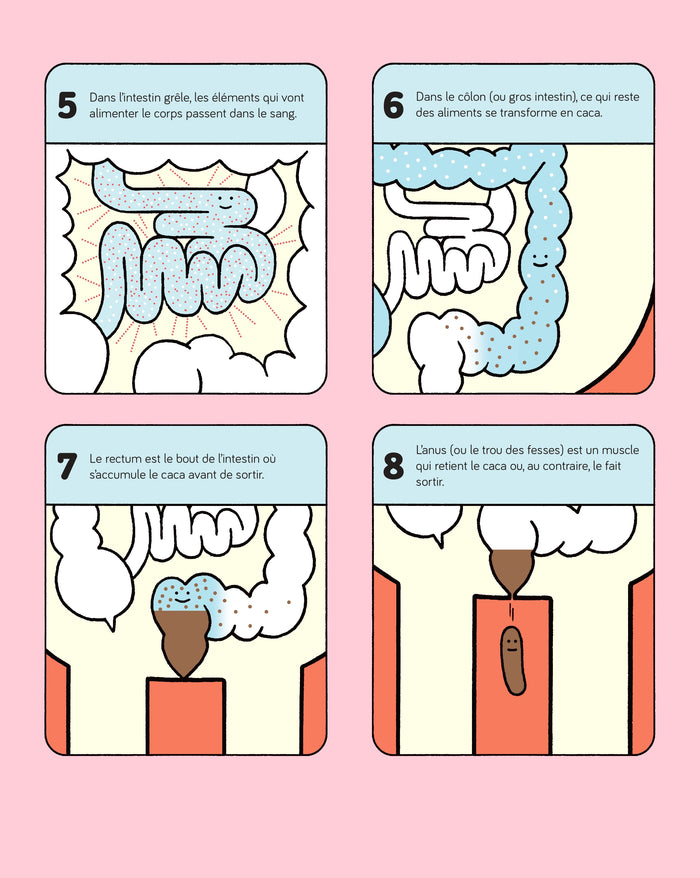 5 Dans l'intestin grêle, les éléments qui vont alimenter le corps passent dans le sang.

6 Dans le côlon (ou gros intestin), ce qui reste des aliments se transforme en caca.

7 Le rectum est le bout de l'intestin où s'accumule le caca avant de sortir.

8 L'anus (ou le trou des fesses) est un muscle qui retient le caca ou, au contraire, le fait sortir.