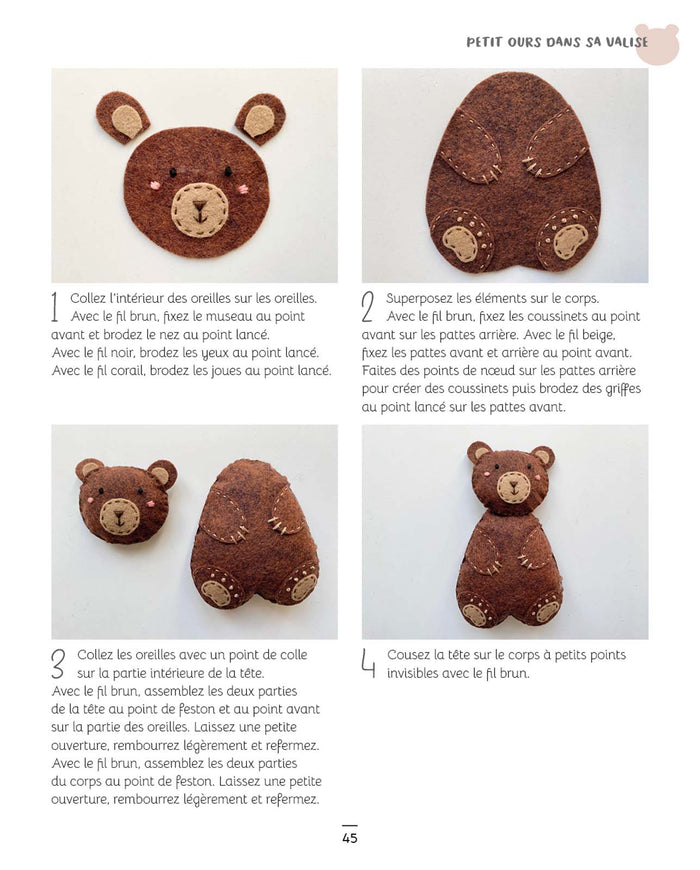 PETIT OURS DANS SA VALISE

1 Collez l'intérieur des oreilles sur les oreilles. Avec le fil brun, fixez le museau au point avant et brodez le nez au point lancé. Avec le fil noir, brodez les yeux au point lancé. Avec le fil corail, brodez les joues au point lancé.

2 Superposez les éléments sur le corps. Avec le fil brun, fixez les coussinets au point avant sur les pattes arrière. Avec le fil beige, fixez les pattes avant et arrière au point avant. Faites des points de nœud sur les pattes arrière pour créer des coussinets puis brodez des griffes au point lancé sur les pattes avant.

3 Collez les oreilles avec un point de colle sur la partie intérieure de la tête. Avec le fil brun, assemblez les deux parties de la tête au point de feston et au point avant sur la partie des oreilles. Laissez une petite ouverture, rembourrez légèrement et refermez. Avec le fil brun, assemblez les deux parties du corps au point de feston. Laissez une petite ouverture, rembourrez légèrement et refermez.

4 Cousez la tête sur le corps à petits points invisibles avec le fil brun.

45