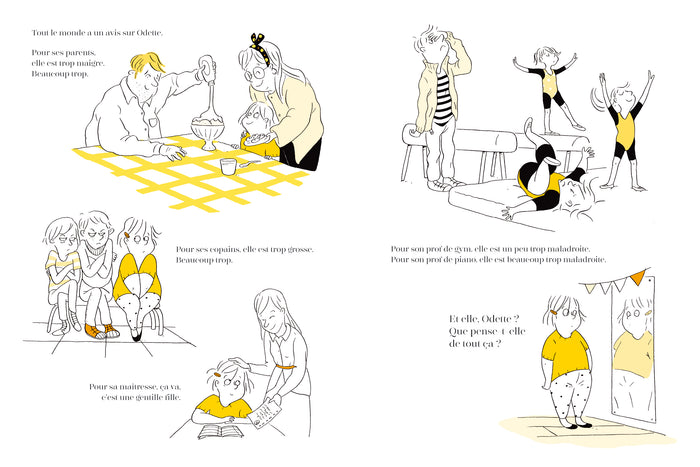 Tout le monde a un avis sur Odette.

Pour ses parents, elle est trop maigre. Beaucoup trop.

Pour ses copains, elle est trop grosse. Beaucoup trop.

Pour sa maîtresse, ça va, c'est une gentille fille.

Pour son prof de gym, elle est un peu trop maladroite. Pour son prof de piano, elle est beaucoup trop maladroite.

Et elle, Odette ? Que pense-t-elle de tout ça ?