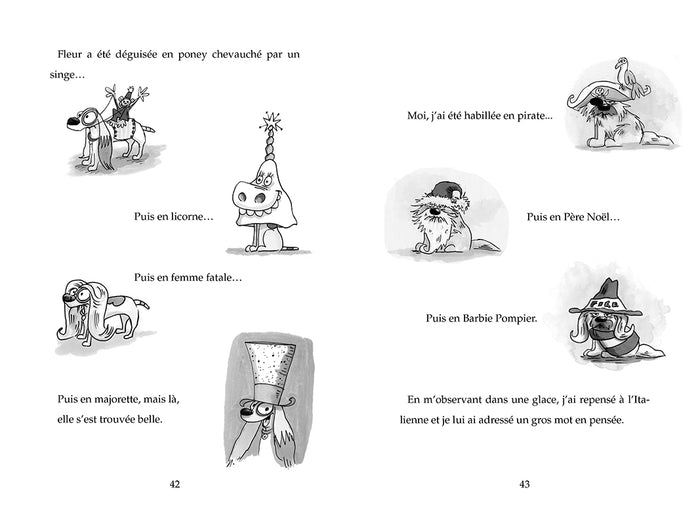 Fleur a été déguisée en poney chevauché par un singe…

Puis en licorne…

Puis en femme fatale…

Puis en majorette, mais là, elle s'est trouvée belle.

42

Moi, j'ai été habillée en pirate…

Puis en Père Noël…

FIRE

Puis en Barbie Pompier.

En m'observant dans une glace, j'ai repensé à l'Italienne et je lui ai adressé un gros mot en pensée.

43