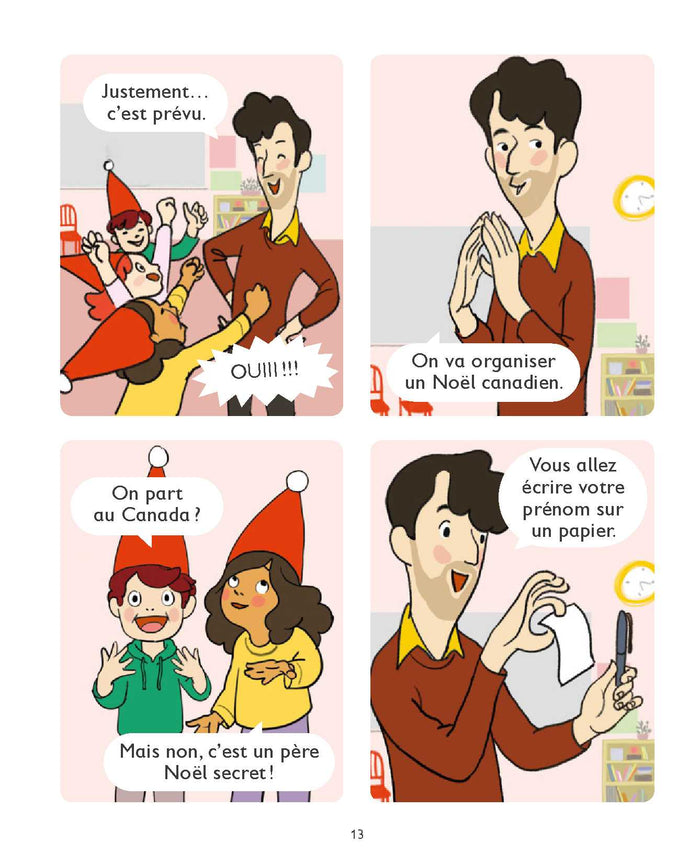 Justement… c'est prévu.

OUIII !!!

On va organiser un Noël canadien.

On part au Canada ?

Mais non, c'est un père Noël secret !

Vous allez écrire votre prénom sur un papier.

13