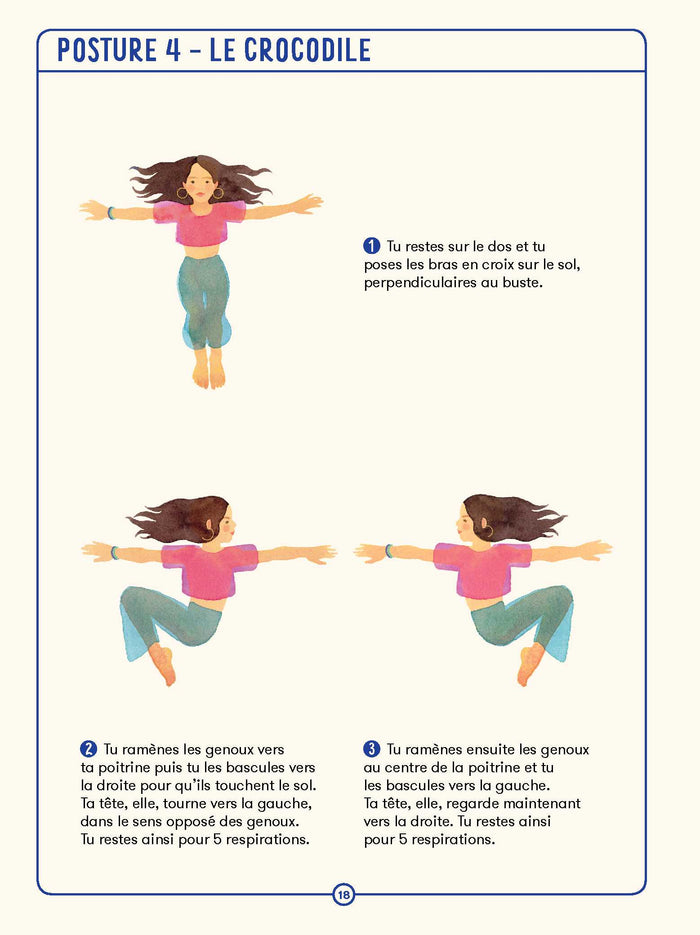 POSTURE 4 – LE CROCODILE

1 Tu restes sur le dos et tu poses les bras en croix sur le sol, perpendiculaires au buste.

2 Tu ramènes les genoux vers ta poitrine puis tu les bascules vers la droite pour qu'ils touchent le sol. Ta tête, elle, tourne vers la gauche, dans le sens opposé des genoux. Tu restes ainsi pour 5 respirations.

3 Tu ramènes ensuite les genoux au centre de la poitrine et tu les bascules vers la gauche. Ta tête, elle, regarde maintenant vers la droite. Tu restes ainsi pour 5 respirations.

18