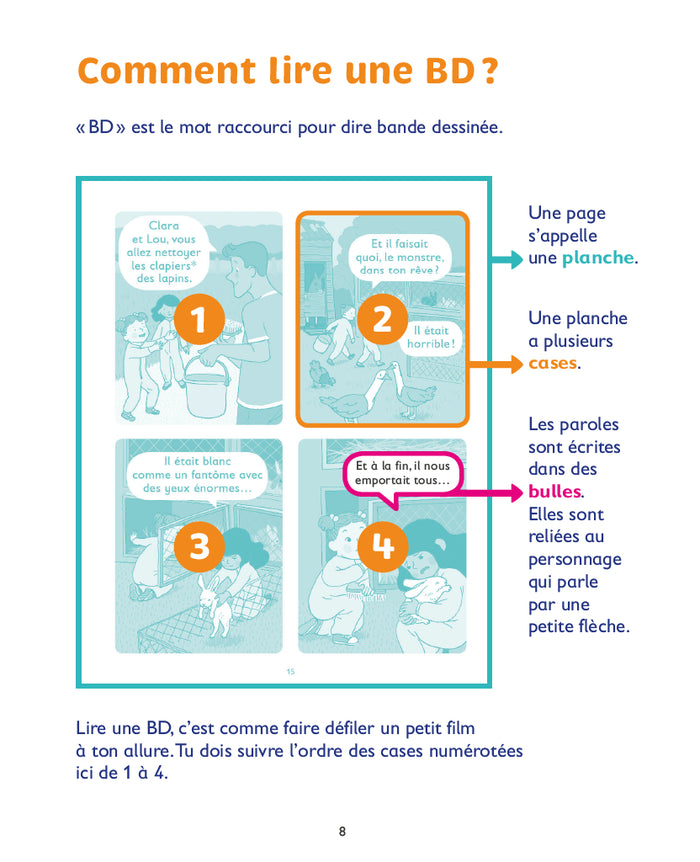 Comment lire une BD ?

« BD » est le mot raccourci pour dire bande dessinée.

Clara et Lou, vous allez nettoyer les clapiers* des lapins.

1

Et il faisait quoi, le monstre, dans ton rêve ?

2

Il était horrible !

Il était blanc comme un fantôme avec des yeux énormes…

3

Et à la fin, il nous emportait tous…

4

15

Une page s'appelle une planche.

Une planche a plusieurs cases.

Les paroles sont écrites dans des bulles. Elles sont reliées au personnage qui parle par une petite flèche.

Lire une BD, c'est comme faire défiler un petit film à ton allure. Tu dois suivre l'ordre des cases numérotées ici de 1 à 4.

8