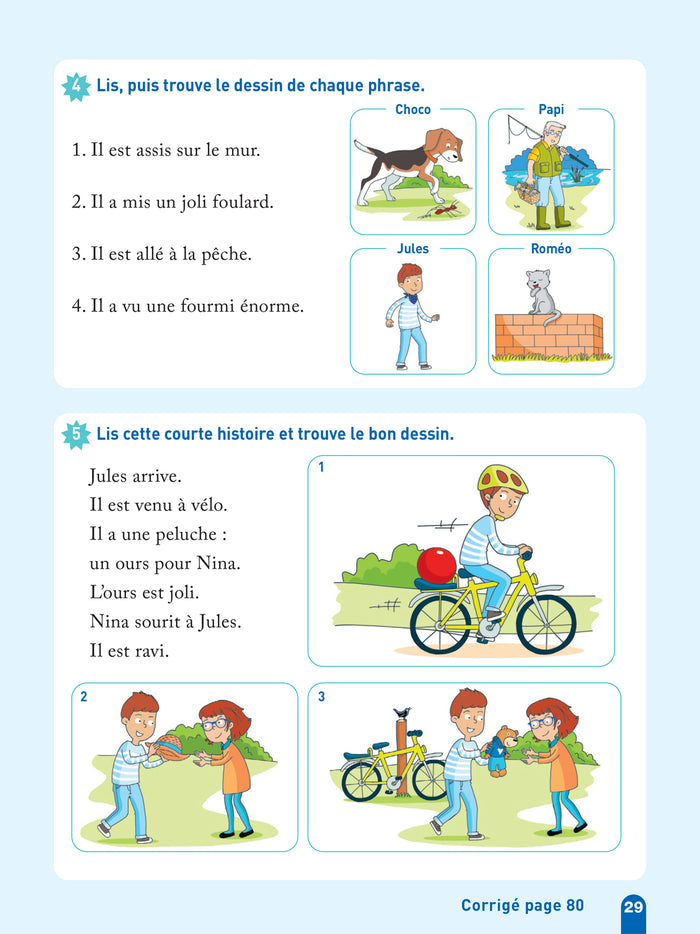 4 Lis, puis trouve le dessin de chaque phrase.

1. Il est assis sur le mur.

2. Il a mis un joli foulard.

3. Il est allé à la pêche.

4. Il a vu une fourmi énorme.

Choco

Papi

Jules

Roméo

5 Lis cette courte histoire et trouve le bon dessin.

Jules arrive.
Il est venu à vélo.
Il a une peluche :
un ours pour Nina.
L'ours est joli.
Nina sourit à Jules.
Il est ravi.

1

2

3

Corrigé page 80

29