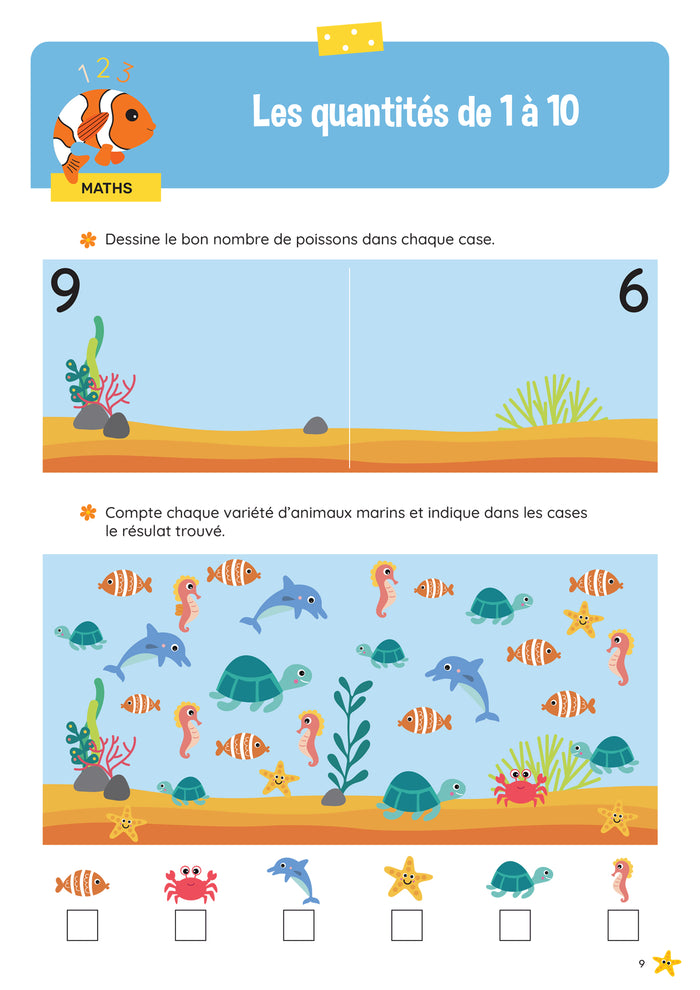 1 2 3

MATHS

Les quantités de 1 à 10

Dessine le bon nombre de poissons dans chaque case.

9

6

Compte chaque variété d'animaux marins et indique dans les cases le résulat trouvé.

9