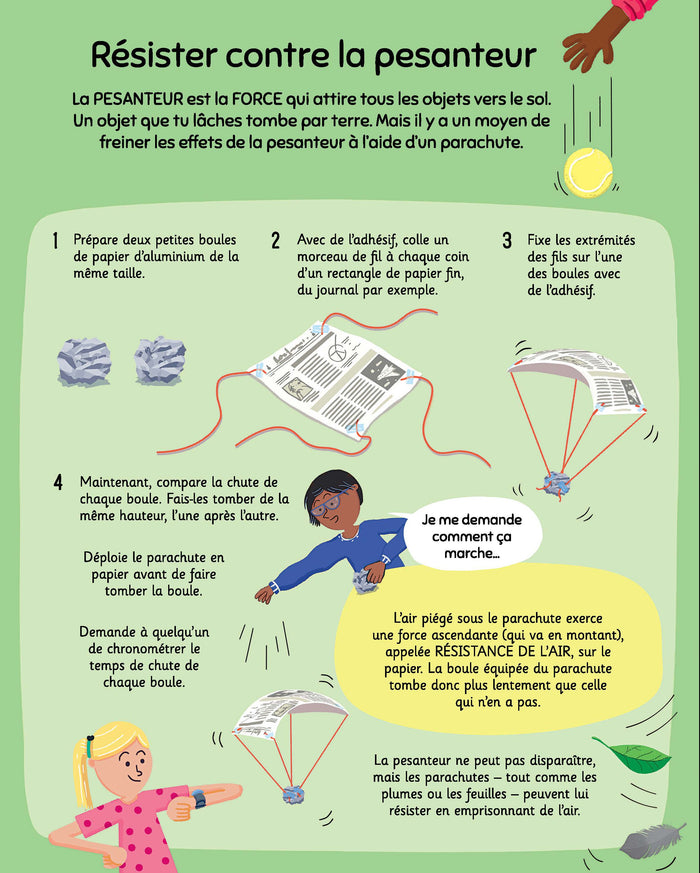 Résister contre la pesanteur

La PESANTEUR est la FORCE qui attire tous les objets vers le sol. Un objet que tu lâches tombe par terre. Mais il y a un moyen de freiner les effets de la pesanteur à l'aide d'un parachute.

1 Prépare deux petites boules de papier d'aluminium de la même taille.

2 Avec de l'adhésif, colle un morceau de fil à chaque coin d'un rectangle de papier fin, du journal par exemple.

3 Fixe les extrémités des fils sur l'une des boules avec de l'adhésif.

4 Maintenant, compare la chute de chaque boule. Fais-les tomber de la même hauteur, l'une après l'autre.

Déploie le parachute en papier avant de faire tomber la boule.

Demande à quelqu'un de chronométrer le temps de chute de chaque boule.

Je me demande comment ça marche…

L'air piégé sous le parachute exerce une force ascendante (qui va en montant), appelée RÉSISTANCE DE L'AIR, sur le papier. La boule équipée du parachute tombe donc plus lentement que celle qui n'en a pas.

La pesanteur ne peut pas disparaître, mais les parachutes – tout comme les plumes ou les feuilles – peuvent lui résister en emprisonnant de l'air.