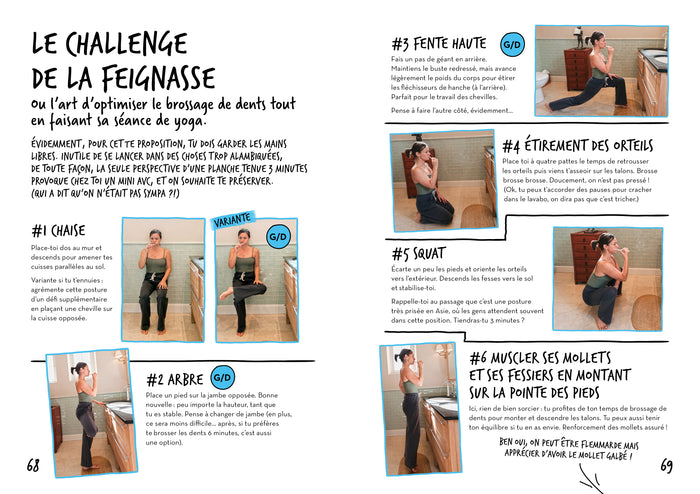 LE CHALLENGE DE LA FEIGNASSE

ou l'art d'optimiser le brossage de dents tout en faisant sa séance de yoga.

ÉVIDEMMENT, POUR CETTE PROPOSITION, TU DOIS GARDER LES MAINS LIBRES. INUTILE DE SE LANCER DANS DES CHOSES TROP ALAMBIQUÉES, DE TOUTE FAÇON, LA SEULE PERSPECTIVE D'UNE PLANCHE TENUE 3 MINUTES PROVOQUE CHEZ TOI UN MINI AVC, ET ON SOUHAITE TE PRÉSERVER. (QUI A DIT QU'ON N'ÉTAIT PAS SYMPA ?!)

#1 CHAISE

Place-toi dos au mur et descends pour amener tes cuisses parallèles au sol.

Variante si tu t'ennuies : agrémente cette posture d'un défi supplémentaire en plaçant une cheville sur la cuisse opposée.

VARIANTE

G/D

#2 ARBRE

G/D

Place un pied sur la jambe opposée. Bonne nouvelle : peu importe la hauteur, tant que tu es stable. Pense à changer de jambe (en plus, ce sera moins difficile... après, si tu préfères te brosser les dents 6 minutes, c'est aussi une option).

68

#3 FENTE HAUTE

G/D

Fais un pas de géant en arrière. Maintiens le buste redressé, mais avance légèrement le poids du corps pour étirer les fléchisseurs de hanche (à l'arrière). Parfait pour le travail des chevilles.

Pense à faire l'autre côté, évidemment...

#4 ÉTIREMENT DES ORTEILS

Place toi à quatre pattes le temps de retrousser les orteils puis viens t'asseoir sur les talons. Brosse brosse brosse. Doucement, on n'est pas pressé ! (Ok, tu peux t'accorder des pauses pour cracher dans le lavabo, on dira pas que c'est tricher.)

#5 SQUAT

Écarte un peu les pieds et oriente les orteils vers l'extérieur. Descends les fesses vers le sol et stabilise-toi.

Rappelle-toi au passage que c'est une posture très prisée en Asie, où les gens attendent souvent dans cette position. Tiendras-tu 3 minutes ?

#6 MUSCLER SES MOLLETS ET SES FESSIERS EN MONTANT SUR LA POINTE DES PIEDS

Ici, rien de bien sorcier : tu profites de ton temps de brossage de dents pour monter et descendre les talons. Tu peux aussi tenir ton équilibre si tu en as envie. Renforcement des mollets assuré !

BEN OUI, ON PEUT ÊTRE FLEMMARDE MAIS APPRÉCIER D'AVOIR LE MOLLET GALBÉ !

69