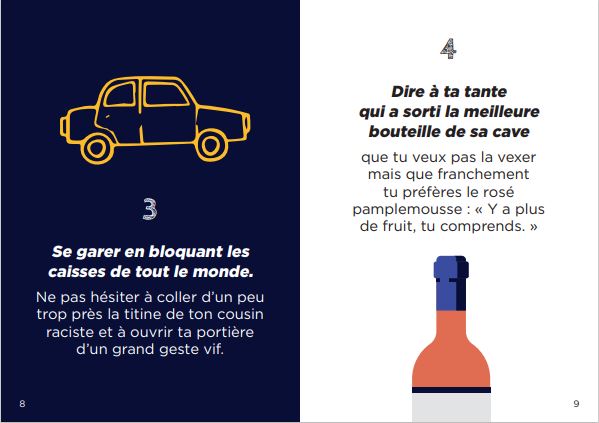 3

Se garer en bloquant les caisses de tout le monde.

Ne pas hésiter à coller d'un peu trop près la titine de ton cousin raciste et à ouvrir ta portière d'un grand geste vif.

8

4

Dire à ta tante qui a sorti la meilleure bouteille de sa cave

que tu veux pas la vexer mais que franchement tu préfères le rosé pamplemousse : « Y a plus de fruit, tu comprends. »

9