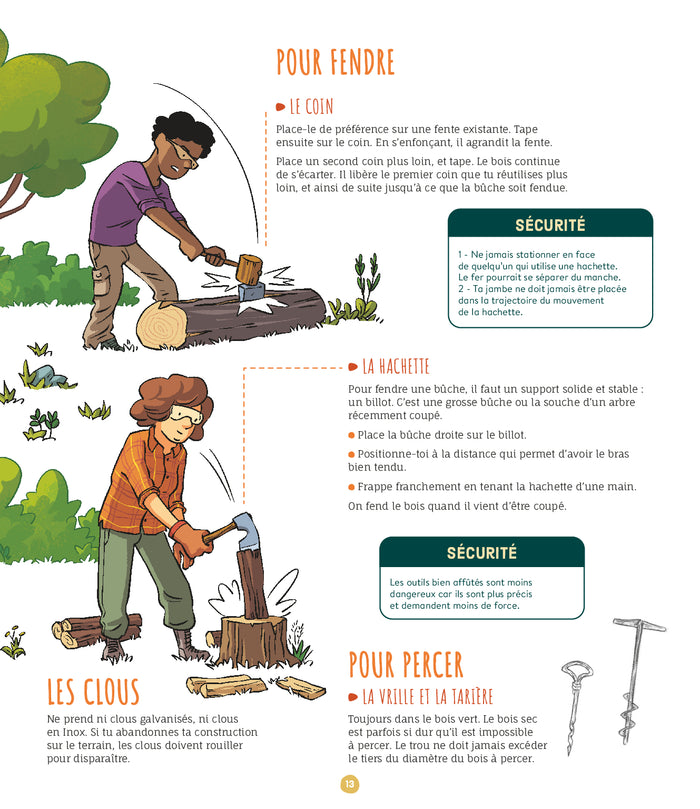 POUR FENDRE

LE COIN

Place-le de préférence sur une fente existante. Tape ensuite sur le coin. En s'enfonçant, il agrandit la fente.

Place un second coin plus loin, et tape. Le bois continue de s'écarter. Il libère le premier coin que tu réutilises plus loin, et ainsi de suite jusqu'à ce que la bûche soit fendue.

SÉCURITÉ

1 - Ne jamais stationner en face de quelqu'un qui utilise une hachette. Le fer pourrait se séparer du manche.
2 - Ta jambe ne doit jamais être placée dans la trajectoire du mouvement de la hachette.

LA HACHETTE

Pour fendre une bûche, il faut un support solide et stable : un billot. C'est une grosse bûche ou la souche d'un arbre récemment coupé.

Place la bûche droite sur le billot.

Positionne-toi à la distance qui permet d'avoir le bras bien tendu.

Frappe franchement en tenant la hachette d'une main.

On fend le bois quand il vient d'être coupé.

SÉCURITÉ

Les outils bien affûtés sont moins dangereux car ils sont plus précis et demandent moins de force.

LES CLOUS

Ne prend ni clous galvanisés, ni clous en Inox. Si tu abandonnes ta construction sur le terrain, les clous doivent rouiller pour disparaître.

POUR PERCER

LA VRILLE ET LA TARIÈRE

Toujours dans le bois vert. Le bois sec est parfois si dur qu'il est impossible à percer. Le trou ne doit jamais excéder le tiers du diamètre du bois à percer.

13