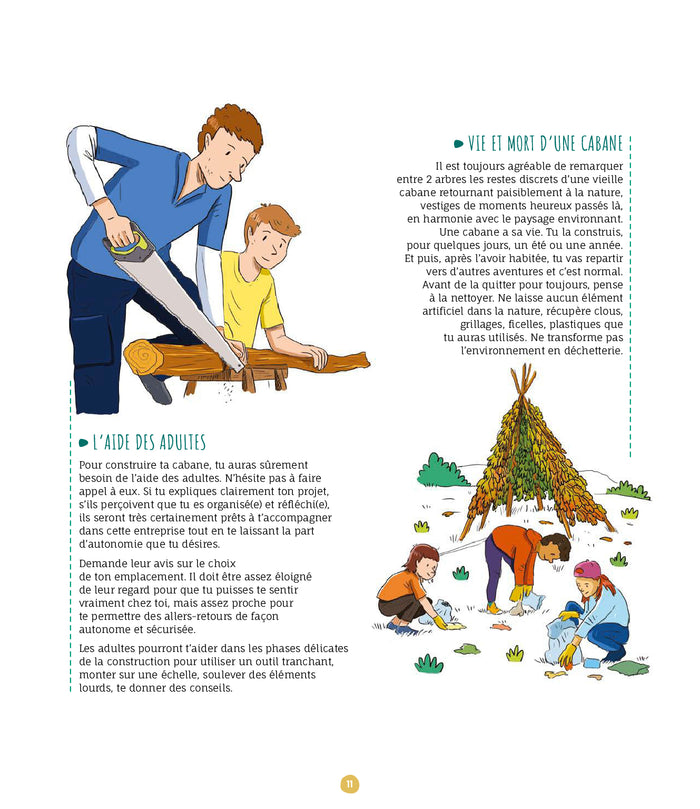 VIE ET MORT D'UNE CABANE

Il est toujours agréable de remarquer entre 2 arbres les restes discrets d'une vieille cabane retournant paisiblement à la nature, vestiges de moments heureux passés là, en harmonie avec le paysage environnant. Une cabane a sa vie. Tu la construis, pour quelques jours, un été ou une année. Et puis, après l'avoir habitée, tu vas repartir vers d'autres aventures et c'est normal. Avant de la quitter pour toujours, pense à la nettoyer. Ne laisse aucun élément artificiel dans la nature, récupère clous, grillages, ficelles, plastiques que tu auras utilisés. Ne transforme pas l'environnement en déchetterie.

L'AIDE DES ADULTES

Pour construire ta cabane, tu auras sûrement besoin de l'aide des adultes. N'hésite pas à faire appel à eux. Si tu expliques clairement ton projet, s'ils perçoivent que tu es organisé(e) et réfléchi(e), ils seront très certainement prêts à t'accompagner dans cette entreprise tout en te laissant la part d'autonomie que tu désires.

Demande leur avis sur le choix de ton emplacement. Il doit être assez éloigné de leur regard pour que tu puisses te sentir vraiment chez toi, mais assez proche pour te permettre des allers-retours de façon autonome et sécurisée.

Les adultes pourront t'aider dans les phases délicates de la construction pour utiliser un outil tranchant, monter sur une échelle, soulever des éléments lourds, te donner des conseils.

11