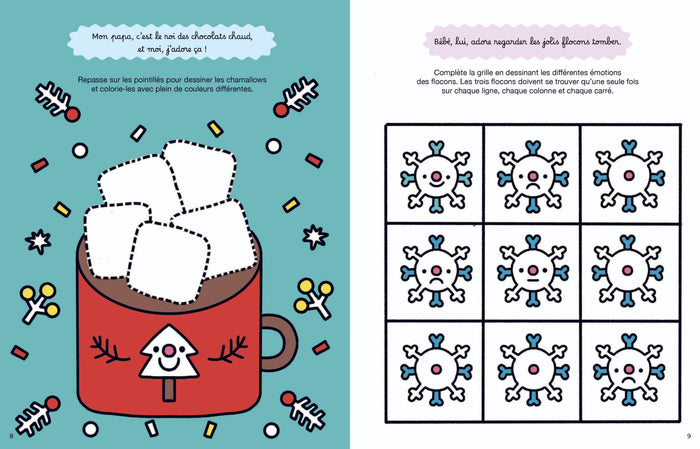 Mon papa, c'est le roi des chocolats chaud, et moi, j'adore ça !

Repasse sur les pointillés pour dessiner les chamallows et colorie-les avec plein de couleurs différentes.

8

Bébé, lui, adore regarder les jolis flocons tomber.

Complète la grille en dessinant les différentes émotions des flocons. Les trois flocons doivent se trouver qu'une seule fois sur chaque ligne, chaque colonne et chaque carré.

9