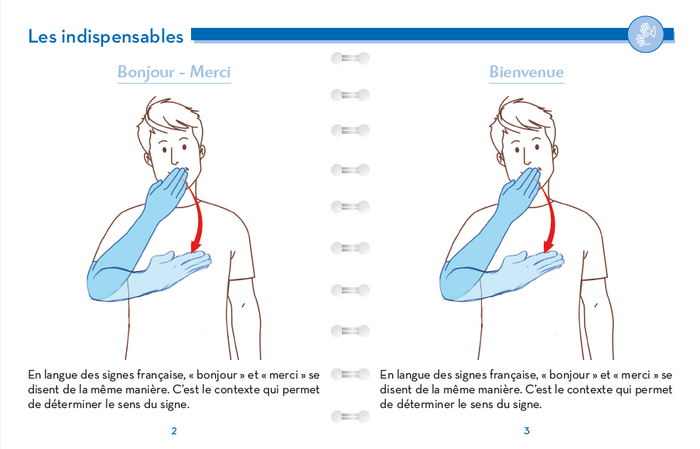 Les indispensables

Bonjour - Merci

En langue des signes française, « bonjour » et « merci » se disent de la même manière. C'est le contexte qui permet de déterminer le sens du signe.

2

Bienvenue

En langue des signes française, « bonjour » et « merci » se disent de la même manière. C'est le contexte qui permet de déterminer le sens du signe.

3