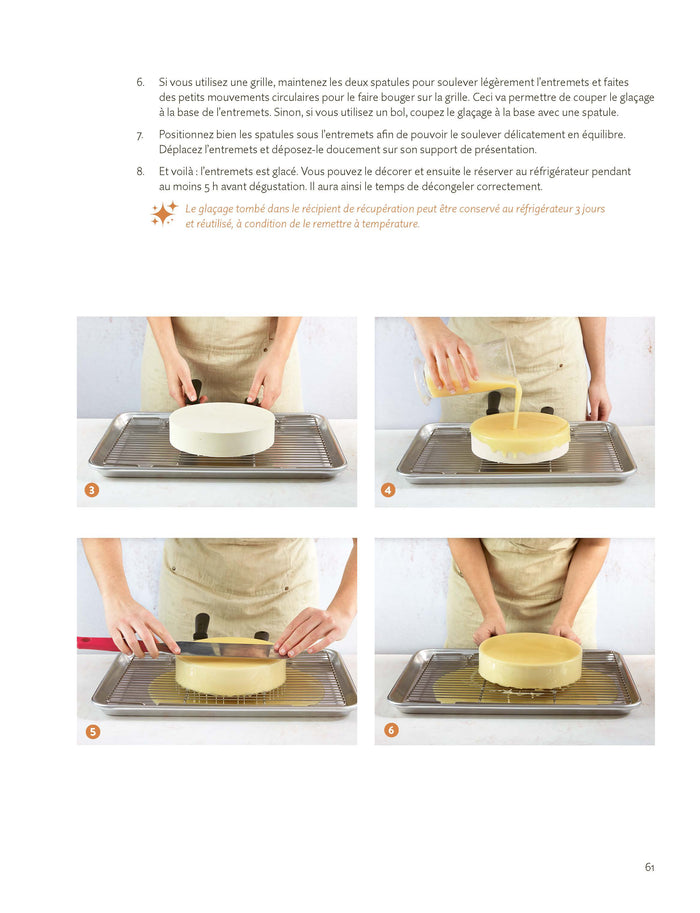 6. Si vous utilisez une grille, maintenez les deux spatules pour soulever légèrement l'entremets et faites des petits mouvements circulaires pour le faire bouger sur la grille. Ceci va permettre de couper le glaçage à la base de l'entremets. Sinon, si vous utilisez un bol, coupez le glaçage à la base avec une spatule.

7. Positionnez bien les spatules sous l'entremets afin de pouvoir le soulever délicatement en équilibre. Déplacez l'entremets et déposez-le doucement sur son support de présentation.

8. Et voilà : l'entremets est glacé. Vous pouvez le décorer et ensuite le réserver au réfrigérateur pendant au moins 5 h avant dégustation. Il aura ainsi le temps de décongeler correctement.

Le glaçage tombé dans le récipient de récupération peut être conservé au réfrigérateur 3 jours et réutilisé, à condition de le remettre à température.

3

4

5

6

61