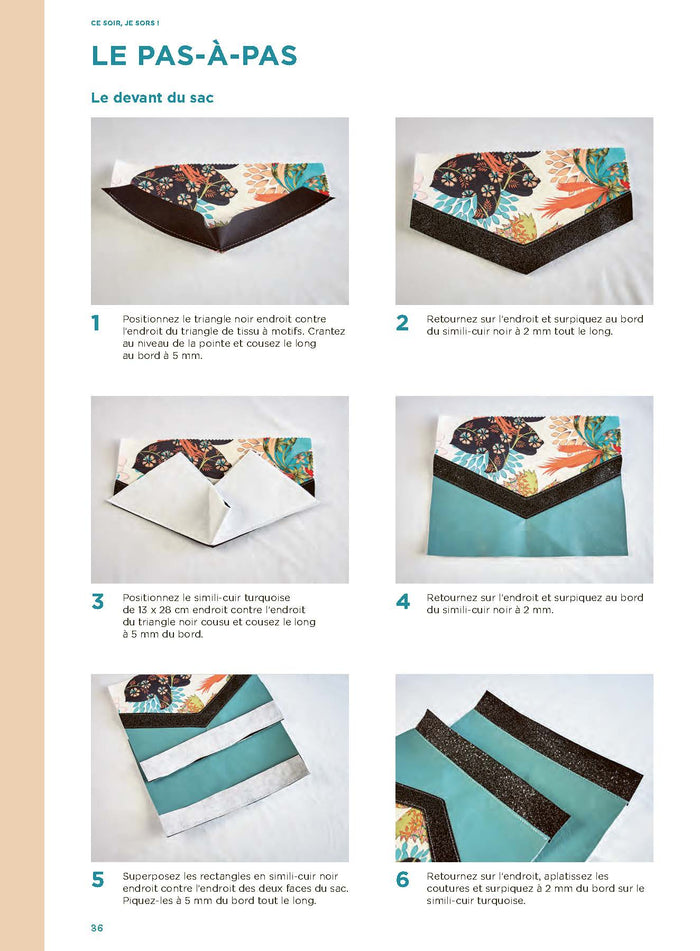 CE SOIR, JE SORS !

LE PAS-À-PAS

Le devant du sac

1 Positionnez le triangle noir endroit contre l'endroit du triangle de tissu à motifs. Crantez au niveau de la pointe et cousez le long au bord à 5 mm.

2 Retournez sur l'endroit et surpiquez au bord du simili-cuir noir à 2 mm tout le long.

3 Positionnez le simili-cuir turquoise de 13 x 28 cm endroit contre l'endroit du triangle noir cousu et cousez le long à 5 mm du bord.

4 Retournez sur l'endroit et surpiquez au bord du simili-cuir noir à 2 mm.

5 Superposez les rectangles en simili-cuir noir endroit contre l'endroit des deux faces du sac. Piquez-les à 5 mm du bord tout le long.

6 Retournez sur l'endroit, aplatissez les coutures et surpiquez à 2 mm du bord sur le simili-cuir turquoise.

36