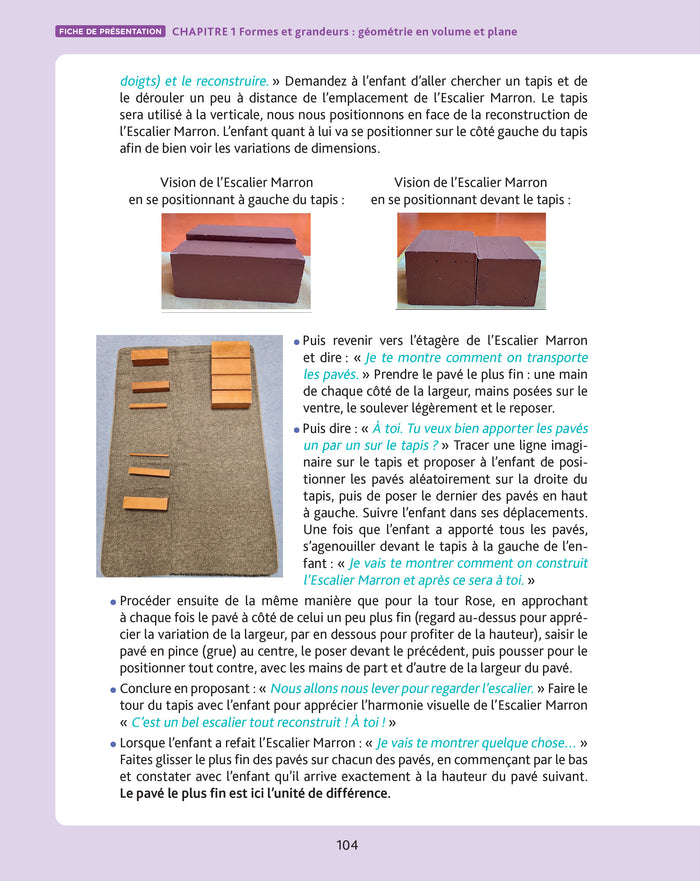 FICHE DE PRÉSENTATION CHAPITRE 1 Formes et grandeurs : géométrie en volume et plane

doigts) et le reconstruire. » Demandez à l'enfant d'aller chercher un tapis et de le dérouler un peu à distance de l'emplacement de l'Escalier Marron. Le tapis sera utilisé à la verticale, nous nous positionnons en face de la reconstruction de l'Escalier Marron. L'enfant quant à lui va se positionner sur le côté gauche du tapis afin de bien voir les variations de dimensions.

Vision de l'Escalier Marron en se positionnant à gauche du tapis :

Vision de l'Escalier Marron en se positionnant devant le tapis :

• Puis revenir vers l'étagère de l'Escalier Marron et dire : « Je te montre comment on transporte les pavés. » Prendre le pavé le plus fin : une main de chaque côté de la largeur, mains posées sur le ventre, le soulever légèrement et le reposer.

• Puis dire : « À toi. Tu veux bien apporter les pavés un par un sur le tapis ? » Tracer une ligne imaginaire sur le tapis et proposer à l'enfant de positionner les pavés aléatoirement sur la droite du tapis, puis de poser le dernier des pavés en haut à gauche. Suivre l'enfant dans ses déplacements. Une fois que l'enfant a apporté tous les pavés, s'agenouiller devant le tapis à la gauche de l'enfant : « Je vais te montrer comment on construit l'Escalier Marron et après ce sera à toi. »

• Procéder ensuite de la même manière que pour la tour Rose, en approchant à chaque fois le pavé à côté de celui un peu plus fin (regard au-dessus pour apprécier la variation de la largeur, par en dessous pour profiter de la hauteur), saisir le pavé en pince (grue) au centre, le poser devant le précédent, puis pousser pour le positionner tout contre, avec les mains de part et d'autre de la largeur du pavé.

• Conclure en proposant : « Nous allons nous lever pour regarder l'escalier. » Faire le tour du tapis avec l'enfant pour apprécier l'harmonie visuelle de l'Escalier Marron « C'est un bel escalier tout reconstruit ! À toi ! »

• Lorsque l'enfant a refait l'Escalier Marron : « Je vais te montrer quelque chose… » Faites glisser le plus fin des pavés sur chacun des pavés, en commençant par le bas et constater avec l'enfant qu'il arrive exactement à la hauteur du pavé suivant. Le pavé le plus fin est ici l'unité de différence.

104