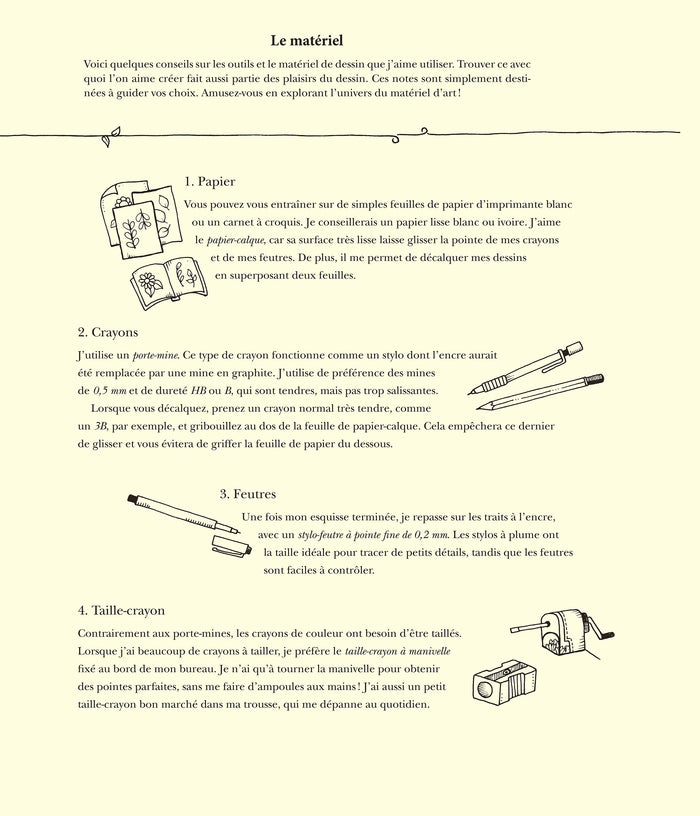 Le matériel

Voici quelques conseils sur les outils et le matériel de dessin que j'aime utiliser. Trouver ce avec quoi l'on aime créer fait aussi partie des plaisirs du dessin. Ces notes sont simplement destinées à guider vos choix. Amusez-vous en explorant l'univers du matériel d'art !

1. Papier

Vous pouvez vous entraîner sur de simples feuilles de papier d'imprimante blanc ou un carnet à croquis. Je conseillerais un papier lisse blanc ou ivoire. J'aime le papier-calque, car sa surface très lisse laisse glisser la pointe de mes crayons et de mes feutres. De plus, il me permet de décalquer mes dessins en superposant deux feuilles.

2. Crayons

J'utilise un porte-mine. Ce type de crayon fonctionne comme un stylo dont l'encre aurait été remplacée par une mine en graphite. J'utilise de préférence des mines de 0,5 mm et de dureté HB ou B, qui sont tendres, mais pas trop salissantes.

Lorsque vous décalquez, prenez un crayon normal très tendre, comme un 3B, par exemple, et gribouillez au dos de la feuille de papier-calque. Cela empêchera ce dernier de glisser et vous évitera de griffer la feuille de papier du dessous.

3. Feutres

Une fois mon esquisse terminée, je repasse sur les traits à l'encre, avec un stylo-feutre à pointe fine de 0,2 mm. Les stylos à plume ont la taille idéale pour tracer de petits détails, tandis que les feutres sont faciles à contrôler.

4. Taille-crayon

Contrairement aux porte-mines, les crayons de couleur ont besoin d'être taillés. Lorsque j'ai beaucoup de crayons à tailler, je préfère le taille-crayon à manivelle fixé au bord de mon bureau. Je n'ai qu'à tourner la manivelle pour obtenir des pointes parfaites, sans me faire d'ampoules aux mains ! J'ai aussi un petit taille-crayon bon marché dans ma trousse, qui me dépanne au quotidien.