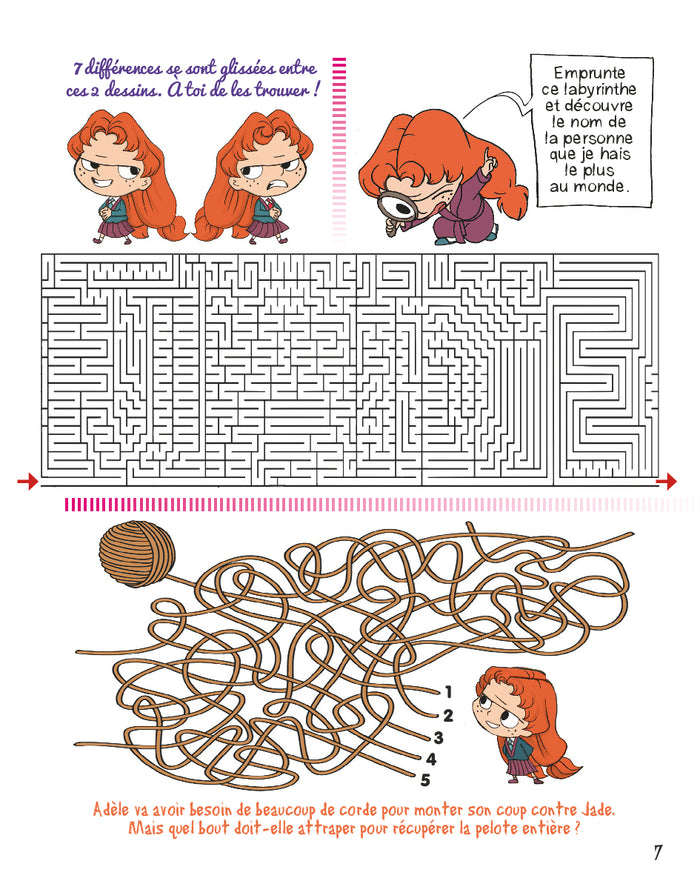 7 différences se sont glissées entre ces 2 dessins. À toi de les trouver !

Emprunte ce labyrinthe et découvre le nom de la personne que je hais le plus au monde.

1
2
3
4
5

Adèle va avoir besoin de beaucoup de corde pour monter son coup contre Jade. Mais quel bout doit-elle attraper pour récupérer la pelote entière ?

7