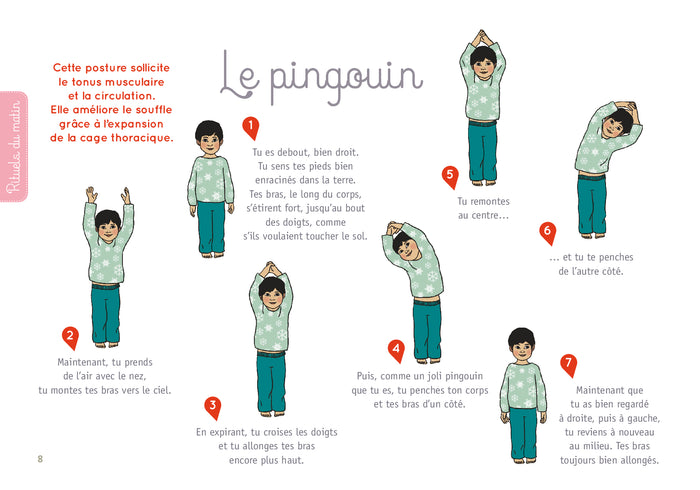 Rituels du matin

Cette posture sollicite le tonus musculaire et la circulation. Elle améliore le souffle grâce à l'expansion de la cage thoracique.

Le pingouin

1
Tu es debout, bien droit. Tu sens tes pieds bien enracinés dans la terre. Tes bras, le long du corps, s'étirent fort, jusqu'au bout des doigts, comme s'ils voulaient toucher le sol.

2
Maintenant, tu prends de l'air avec le nez, tu montes tes bras vers le ciel.

3
En expirant, tu croises les doigts et tu allonges tes bras encore plus haut.

4
Puis, comme un joli pingouin que tu es, tu penches ton corps et tes bras d'un côté.

5
Tu remontes au centre…

6
… et tu te penches de l'autre côté.

7
Maintenant que tu as bien regardé à droite, puis à gauche, tu reviens à nouveau au milieu. Tes bras toujours bien allongés.

8