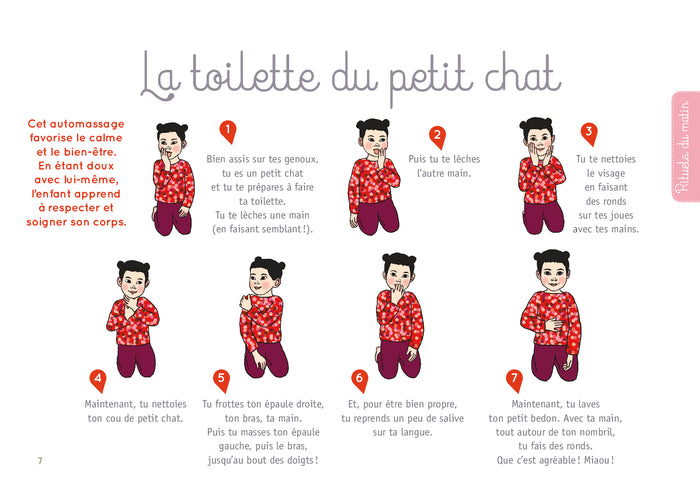 La toilette du petit chat

Rituels du matin

Cet automassage favorise le calme et le bien-être. En étant doux avec lui-même, l'enfant apprend à respecter et soigner son corps.

1
Bien assis sur tes genoux, tu es un petit chat et tu te prépares à faire ta toilette. Tu te lèches une main (en faisant semblant !).

2
Puis tu te lèches l'autre main.

3
Tu te nettoies le visage en faisant des ronds sur tes joues avec tes mains.

4
Maintenant, tu nettoies ton cou de petit chat.

5
Tu frottes ton épaule droite, ton bras, ta main. Puis tu masses ton épaule gauche, puis le bras, jusqu'au bout des doigts !

6
Et, pour être bien propre, tu reprends un peu de salive sur ta langue.

7
Maintenant, tu laves ton petit bedon. Avec ta main, tout autour de ton nombril, tu fais des ronds. Que c'est agréable ! Miaou !

7