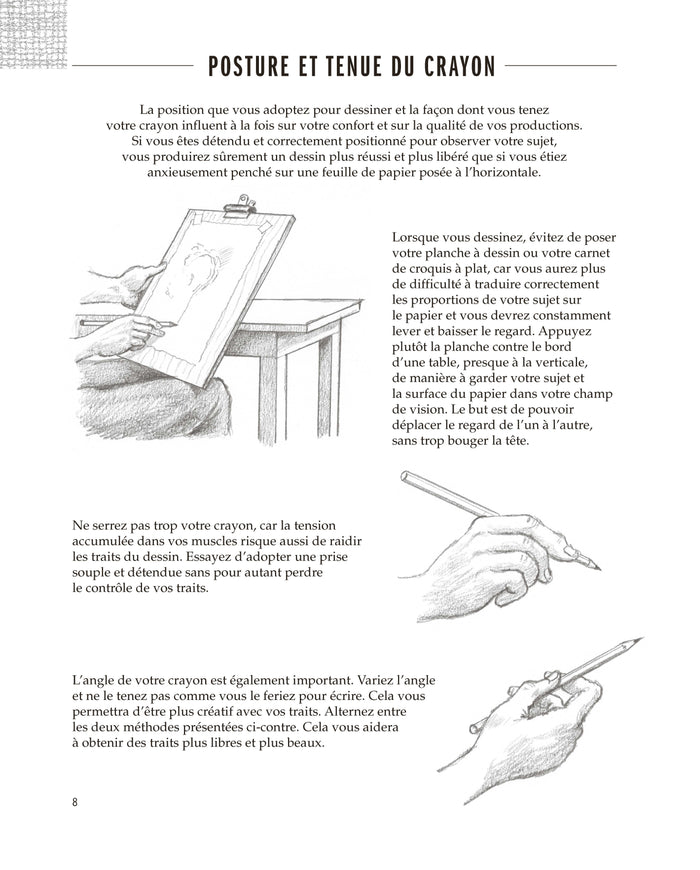 POSTURE ET TENUE DU CRAYON

La position que vous adoptez pour dessiner et la façon dont vous tenez votre crayon influent à la fois sur votre confort et sur la qualité de vos productions. Si vous êtes détendu et correctement positionné pour observer votre sujet, vous produirez sûrement un dessin plus réussi et plus libéré que si vous étiez anxieusement penché sur une feuille de papier posée à l'horizontale.

Lorsque vous dessinez, évitez de poser votre planche à dessin ou votre carnet de croquis à plat, car vous aurez plus de difficulté à traduire correctement les proportions de votre sujet sur le papier et vous devrez constamment lever et baisser le regard. Appuyez plutôt la planche contre le bord d'une table, presque à la verticale, de manière à garder votre sujet et la surface du papier dans votre champ de vision. Le but est de pouvoir déplacer le regard de l'un à l'autre, sans trop bouger la tête.

Ne serrez pas trop votre crayon, car la tension accumulée dans vos muscles risque aussi de raidir les traits du dessin. Essayez d'adopter une prise souple et détendue sans pour autant perdre le contrôle de vos traits.

L'angle de votre crayon est également important. Variez l'angle et ne le tenez pas comme vous le feriez pour écrire. Cela vous permettra d'être plus créatif avec vos traits. Alternez entre les deux méthodes présentées ci-contre. Cela vous aidera à obtenir des traits plus libres et plus beaux.

8